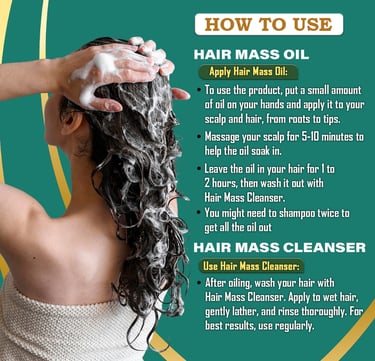 HOW TO USE

HAIR MASS OIL

Apply Hair Mass Oil:

• To use the product, put a small amount of oil on your hands and apply it to your scalp and hair, from roots to tips.

• Massage your scalp for 5-10 minutes to help the oil soak in.

• Leave the oil in your hair for 1 to 2 hours, then wash it out with Hair Mass Cleanser.

• You might need to shampoo twice to get all the oil out

HAIR MASS CLEANSER

Use Hair Mass Cleanser:

• After oiling, wash your hair with Hair Mass Cleanser. Apply to wet hair, gently lather, and rinse thoroughly. For best results, use regularly.