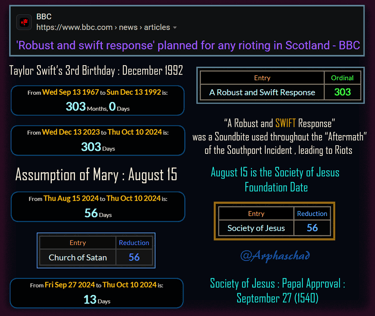 BBC
https://www.bbc.com › news › articles

'Robust and swift response' planned for any rioting in Scotland - BBC

Taylor Swift's 3rd Birthday : December 1992

From Wed Sep 13 1967 to Sun Dec 13 1992 is:
303 Months, 0 Days

From Wed Dec 13 2023 to Thu Oct 10 2024 is:
303 Days

Assumption of Mary : August 15

From Thu Aug 15 2024 to Thu Oct 10 2024 is:
56 Days

| Entry | Reduction |
|---|---|
| Church of Satan | 56 |

From Fri Sep 27 2024 to Thu Oct 10 2024 is:
13 Days

| Entry | Ordinal |
|---|---|
| A Robust and Swift Response | 303 |

"A Robust and SWIFT Response" was a Soundbite used throughout the "Aftermath" of the Southport Incident , leading to Riots

August 15 is the Society of Jesus Foundation Date

| Entry | Reduction |
|---|---|
| Society of Jesus | 56 |

@Arphaschad

Society of Jesus : Papal Approval : September 27 (1540)