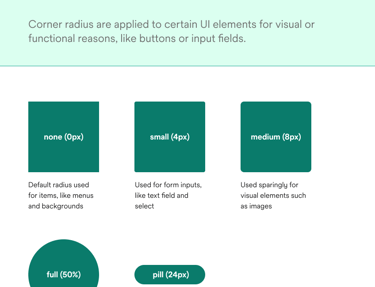 Corner radius are applied to certain UI elements for visual or functional reasons, like buttons or input fields.

none (0px)

Default radius used for items, like menus and backgrounds

small (4px)

Used for form inputs, like text field and select

medium (8px)

Used sparingly for visual elements such as images

full (50%)

pill (24px)