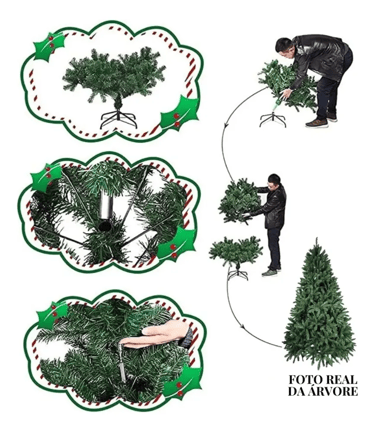 FOTO REAL DA ÁRVORE