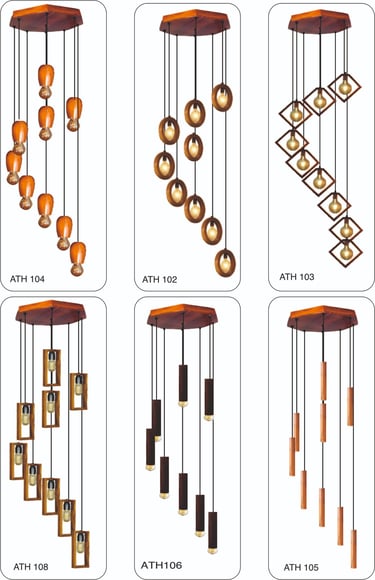 ATH 104

ATH 102

ATH 103

ATH 108

ATH106

ATH 105