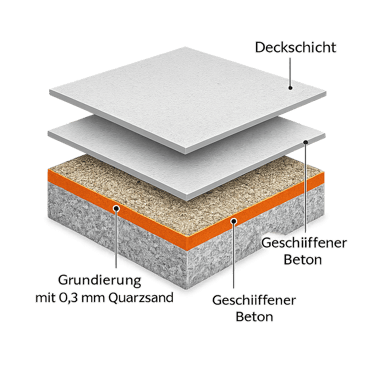 Deckschicht

Geschiiffener Beton

Grundierung mit 0,3 mm Quarzsand

Geschiiffener Beton