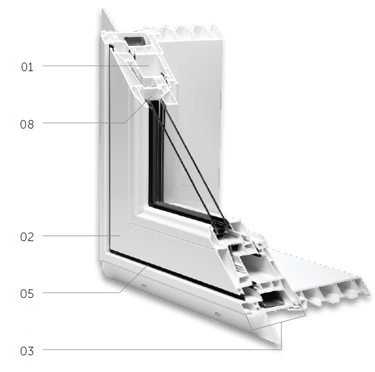 01

08

02

05

03