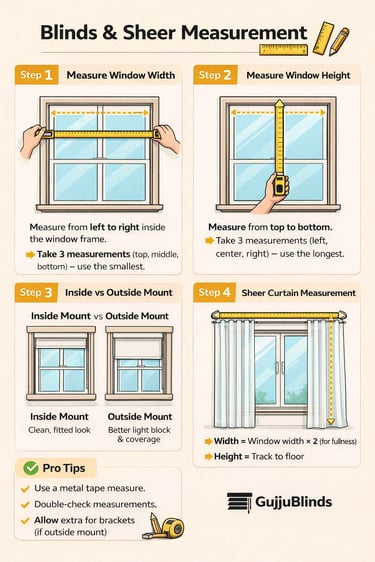 Blinds & Sheer Measurement

Step 1 Measure Window Width

Measure from left to right inside the window frame.

Take 3 measurements (top, middle, bottom) – use the smallest.

Step 2 Measure Window Height

Measure from top to bottom.

Take 3 measurements (left, center, right) – use the longest.

Step 3 Inside vs Outside Mount

Inside Mount vs Outside Mount

Inside Mount
Clean, fitted look

Outside Mount
Better light block & coverage

Step 4 Sheer Curtain Measurement

Width = Window width × 2 (for fullness)

Height = Track to floor

Pro Tips

Use a metal tape measure.

Double-check measurements.

Allow extra for brackets (if outside mount)

GujjuBlinds