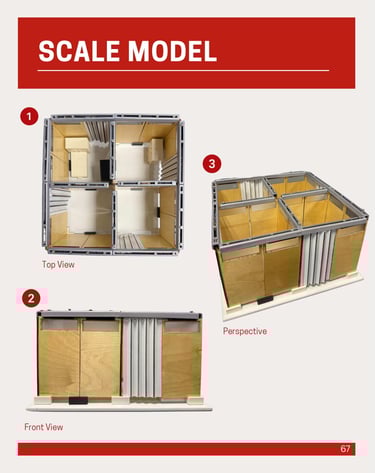 SCALE MODEL

1

Top View

3

Perspective

2

Front View

67