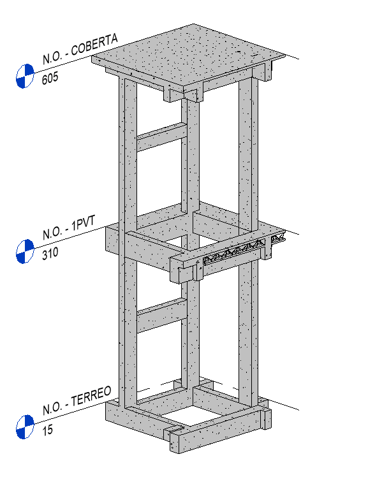 N.O. - COBERTA
605

N.O. - 1PVT
310

N.O. - TERREO
15