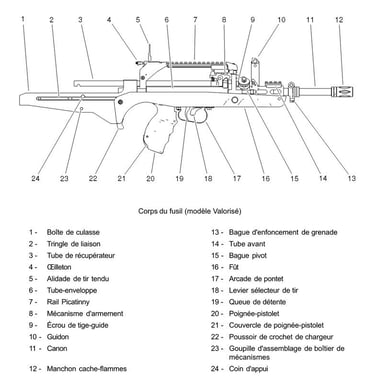 1 2 3 4 5 6 7 8 9 10 11 12

24 23 22 21 20 19 18 17 16 15 14 13

Corps du fusil (modèle Valorisé)

1 - Boîte de culasse
2 - Tringle de liaison
3 - Tube de récupérateur
4 - Œilleton
5 - Alidade de tir tendu
6 - Tube-enveloppe
7 - Rail Picatinny
8 - Mécanisme d'armement
9 - Écrou de tige-guide
10 - Guidon
11 - Canon
12 - Manchon cache-flammes

13 - Bague d'enfoncement de grenade
14 - Tube avant
15 - Bague pivot
16 - Fût
17 - Arcade de pontet
18 - Levier sélecteur de tir
19 - Queue de détente
20 - Poignée-pistolet
21 - Couvercle de poignée-pistolet
22 - Poussoir de crochet de chargeur
23 - Goupille d'assemblage de boîtier de mécanismes
24 - Coin d'appui