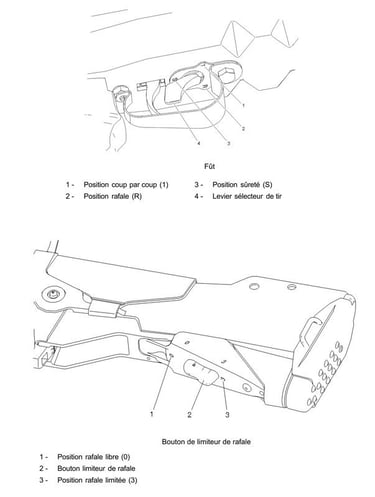 1
2
4
3

Fût

1 - Position coup par coup (1)
2 - Position rafale (R)

3 - Position sûreté (S)
4 - Levier sélecteur de tir

1
2
3

Bouton de limiteur de rafale

1 - Position rafale libre (0)
2 - Bouton limiteur de rafale
3 - Position rafale limitée (3)