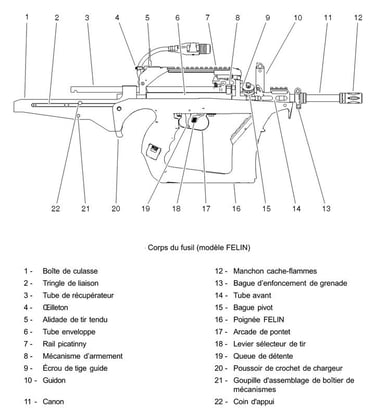 1 2 3 4 5 6 7 8 9 10 11 12

22 21 20 19 18 17 16 15 14 13

Corps du fusil (modèle FELIN)

1 - Boîte de culasse
2 - Tringle de liaison
3 - Tube de récupérateur
4 - Œilleton
5 - Alidade de tir tendu
6 - Tube enveloppe
7 - Rail picatinny
8 - Mécanisme d'armement
9 - Écrou de tige guide
10 - Guidon
11 - Canon

12 - Manchon cache-flammes
13 - Bague d'enfoncement de grenade
14 - Tube avant
15 - Bague pivot
16 - Poignée FELIN
17 - Arcade de pontet
18 - Levier sélecteur de tir
19 - Queue de détente
20 - Poussoir de crochet de chargeur
21 - Goupille d'assemblage de boîtier de mécanismes
22 - Coin d'appui