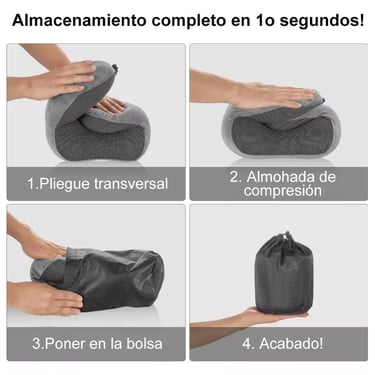 Almacenamiento completo en 1o segundos!

1.Pliegue transversal

2. Almohada de compresión

3.Poner en la bolsa

4. Acabado!