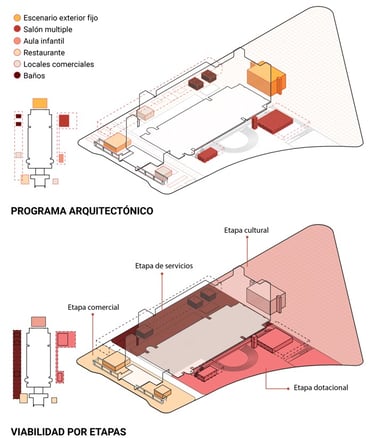 Escenario exterior fijo
Salón multiple
Aula infantil
Restaurante
Locales comerciales
Baños

PROGRAMA ARQUITECTÓNICO

Etapa cultural
Etapa de servicios
Etapa comercial
Etapa dotacional

VIABILIDAD POR ETAPAS