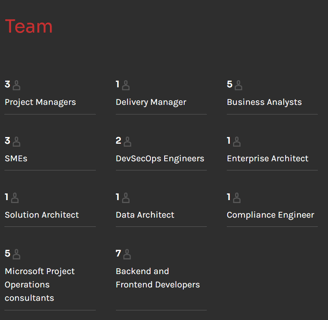 Team

3
Project Managers

1
Delivery Manager

5
Business Analysts

3
SMEs

2
DevSecOps Engineers

1
Enterprise Architect

1
Solution Architect

1
Data Architect

1
Compliance Engineer

5
Microsoft Project Operations consultants

7
Backend and Frontend Developers