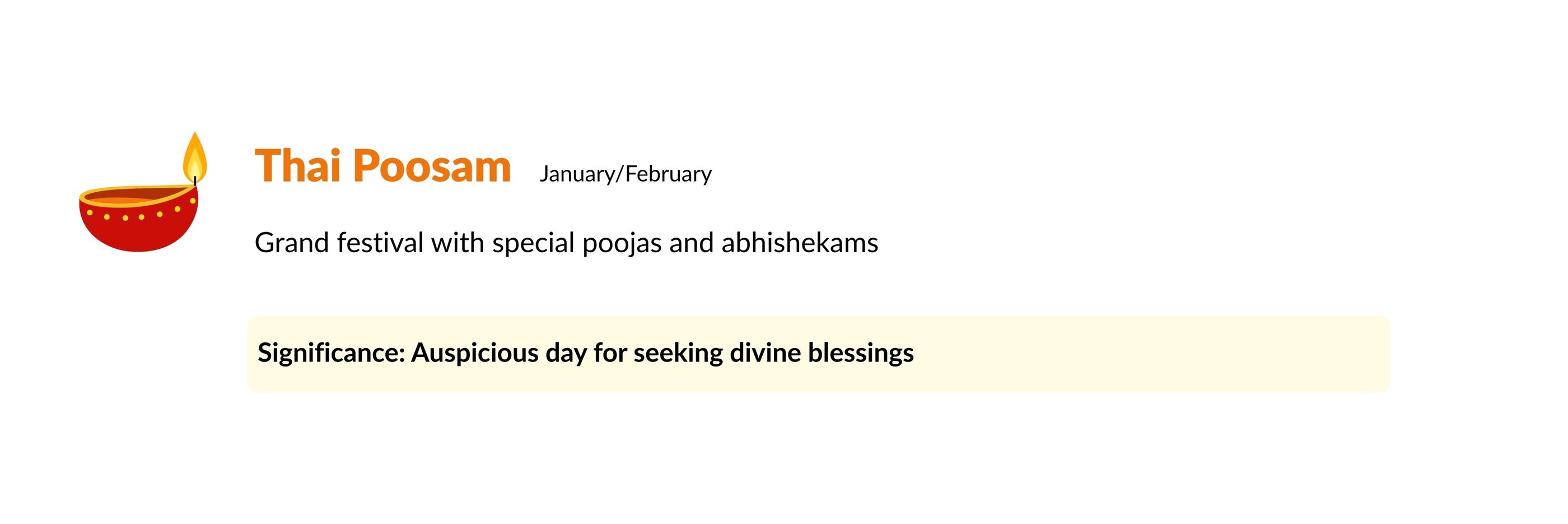 Thai Poosam January/February

Grand festival with special poojas and abhishekams

Significance: Auspicious day for seeking divine blessings