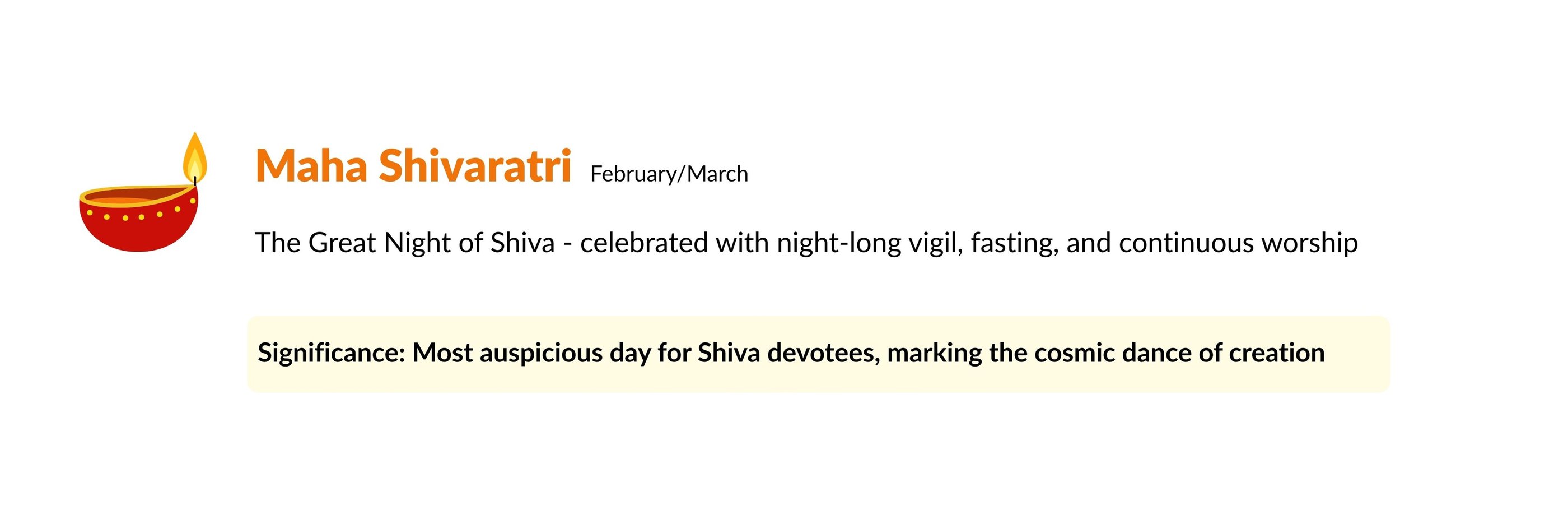 Maha Shivaratri February/March

The Great Night of Shiva - celebrated with night-long vigil, fasting, and continuous worship

Significance: Most auspicious day for Shiva devotees, marking the cosmic dance of creation