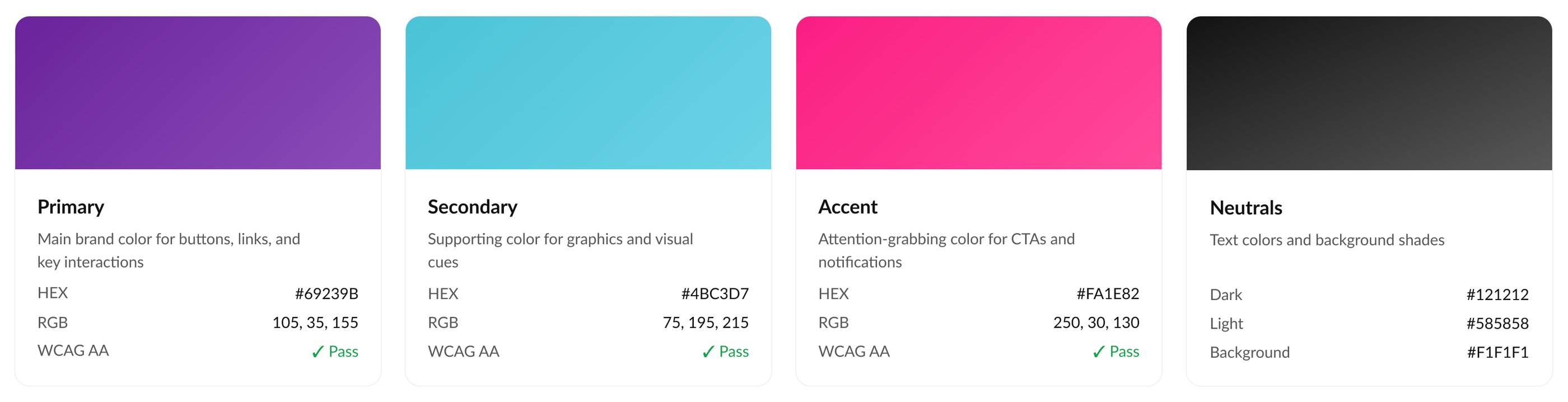 Primary

Main brand color for buttons, links, and key interactions

HEX #69239B
RGB 105, 35, 155
WCAG AA ✓ Pass

Secondary

Supporting color for graphics and visual cues

HEX #4BC3D7
RGB 75, 195, 215
WCAG AA ✓ Pass

Accent

Attention-grabbing color for CTAs and notifications

HEX #FA1E82
RGB 250, 30, 130
WCAG AA ✓ Pass

Neutrals

Text colors and background shades

Dark #121212
Light #585858
Background #F1F1F1