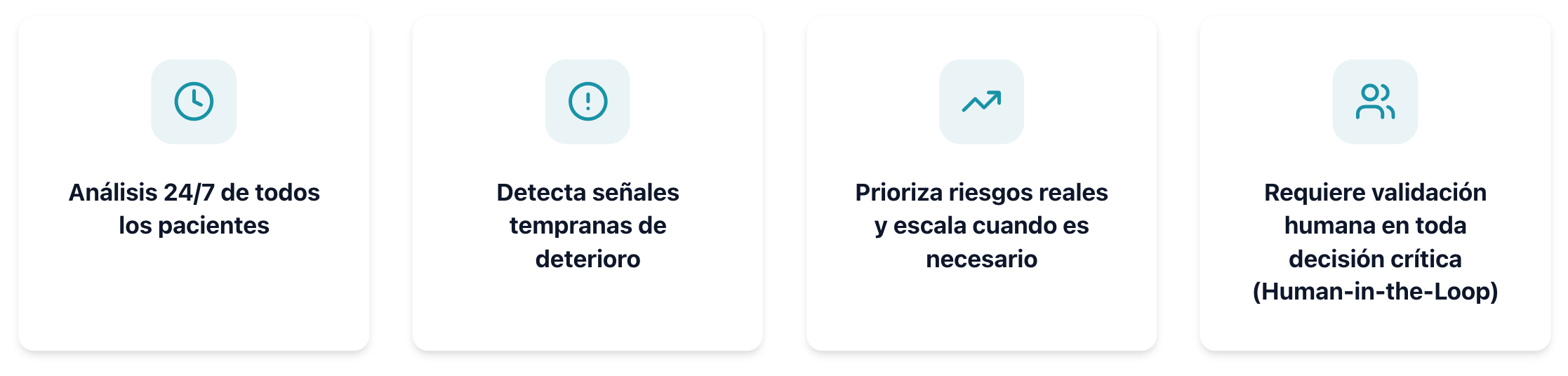 Análisis 24/7 de todos los pacientes

Detecta señales tempranas de deterioro

Prioriza riesgos reales y escala cuando es necesario

Requiere validación humana en toda decisión crítica (Human-in-the-Loop)