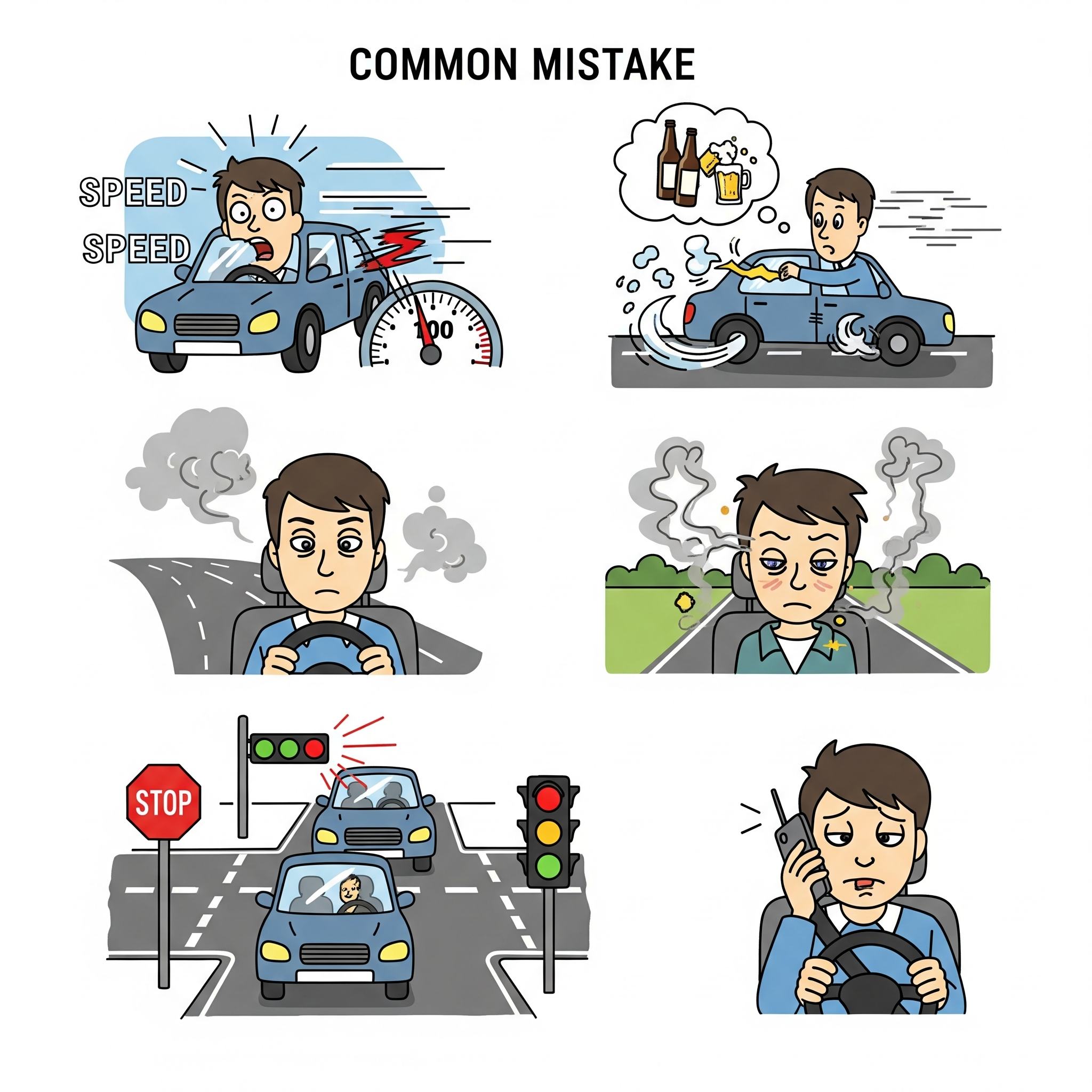 COMMON MISTAKE

SPEED
SPEED

100

STOP