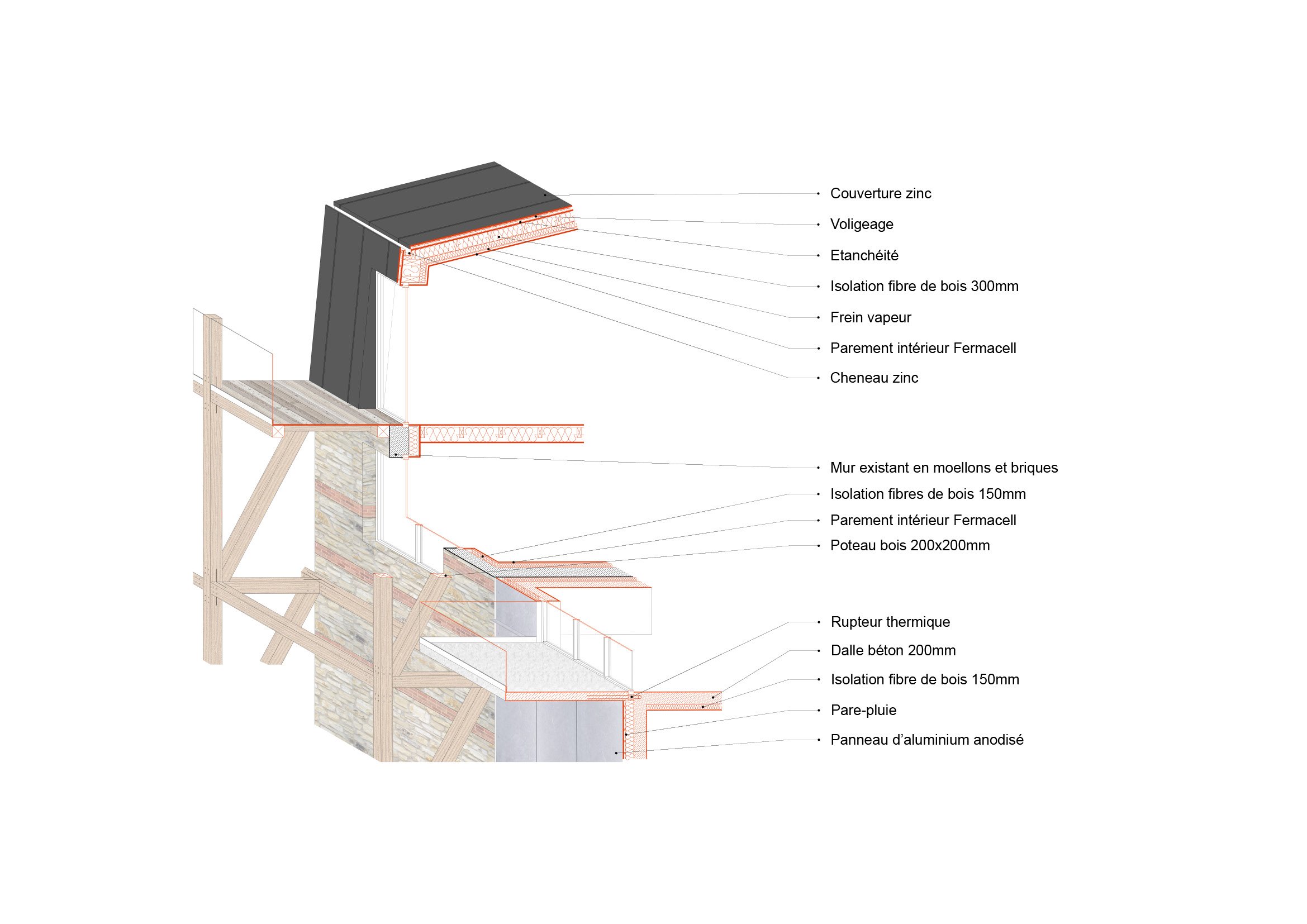 Couverture zinc
Voligeage
Etanchéité
Isolation fibre de bois 300mm
Frein vapeur
Parement intérieur Fermacell
Cheneau zinc

Mur existant en moellons et briques
Isolation fibres de bois 150mm
Parement intérieur Fermacell
Poteau bois 200x200mm

Rupteur thermique
Dalle béton 200mm
Isolation fibre de bois 150mm
Pare-pluie
Panneau d'aluminium anodisé