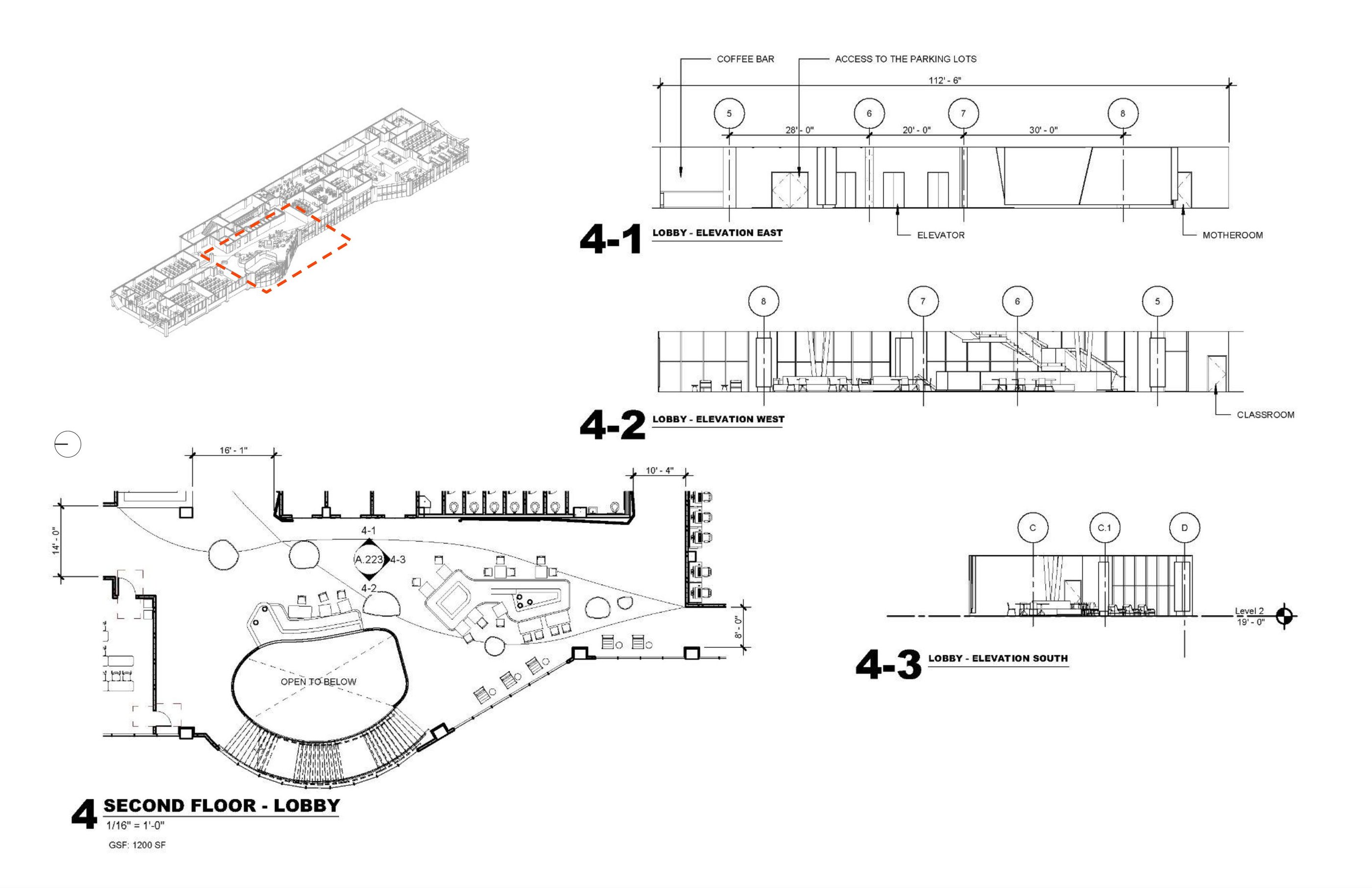 COFFEE BAR

ACCESS TO THE PARKING LOTS

112' - 6"

5

6

7

8

28' - 0"

20' - 0"

30' - 0"

4-1 LOBBY - ELEVATION EAST

ELEVATOR

MOTHEROOM

8

7

6

5

4-2 LOBBY - ELEVATION WEST

CLASSROOM

16' - 1"

10' - 4"

14' - 0"

4-1

A.223

4-3

4-2

8' - 0"

OPEN TO BELOW

C

C.1

D

Level 2
19' - 0"

4-3 LOBBY - ELEVATION SOUTH

4 SECOND FLOOR - LOBBY
1/16" = 1'-0"

GSF: 1200 SF