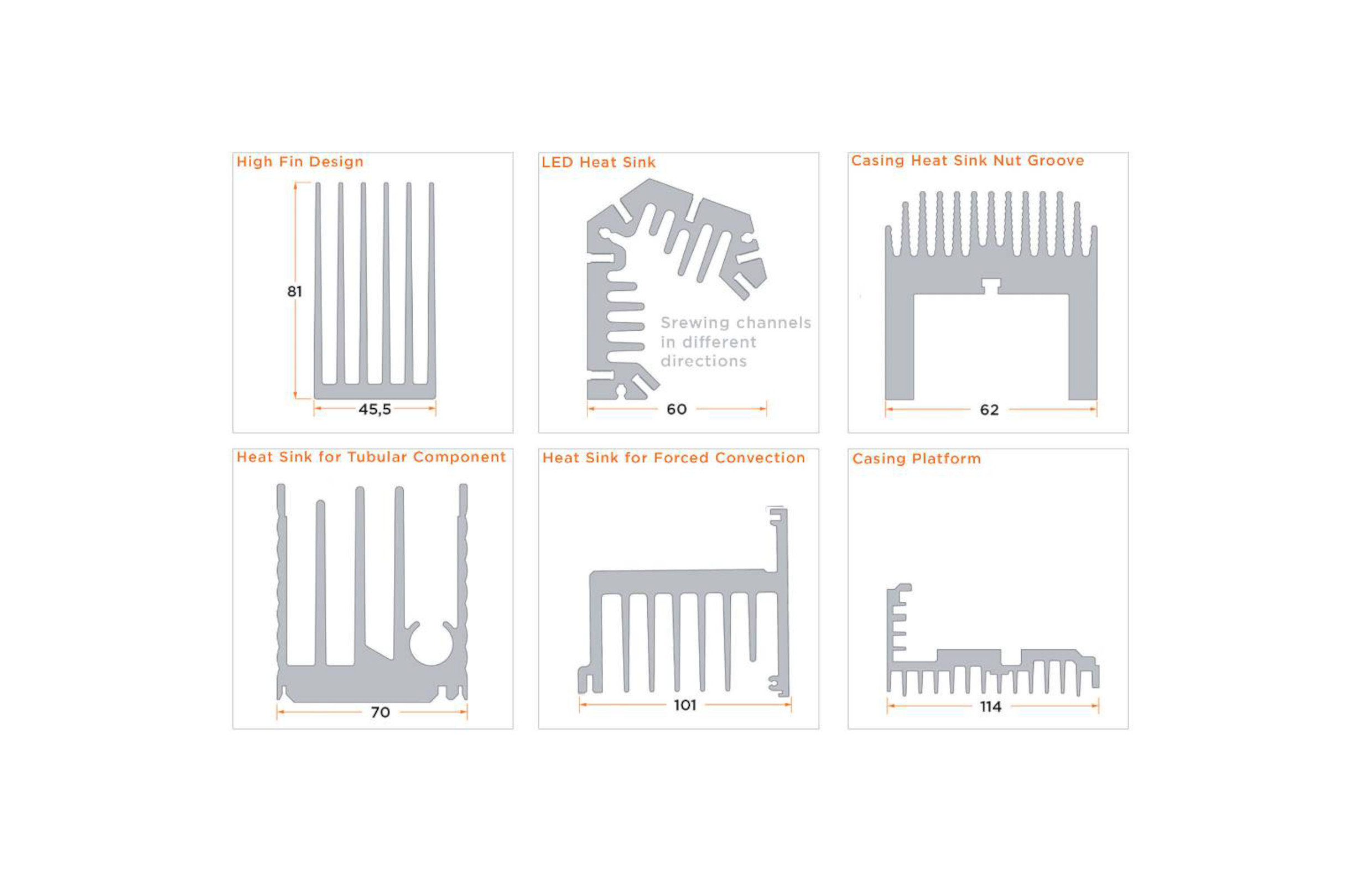 High Fin Design

81

45,5

LED Heat Sink

Srewing channels in different directions

60

Casing Heat Sink Nut Groove

62

Heat Sink for Tubular Component

70

Heat Sink for Forced Convection

101

Casing Platform

114