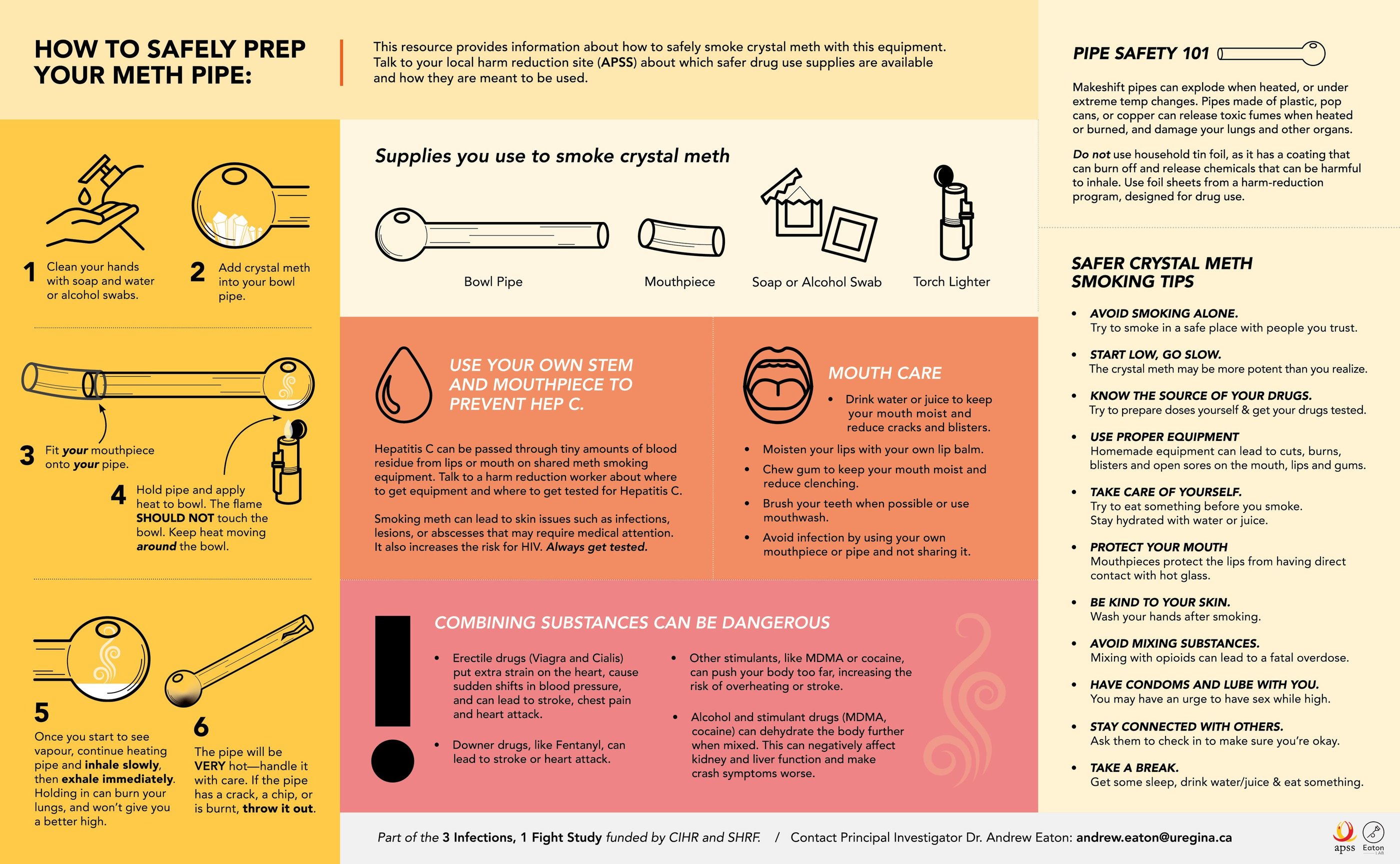 HOW TO SAFELY PREP YOUR METH PIPE:

This resource provides information about how to safely smoke crystal meth with this equipment. Talk to your local harm reduction site (APSS) about which safer drug use supplies are available and how they are meant to be used.

1 Clean your hands with soap and water or alcohol swabs.

2 Add crystal meth into your bowl pipe.

3 Fit your mouthpiece onto your pipe.

4 Hold pipe and apply heat to bowl. The flame SHOULD NOT touch the bowl. Keep heat moving around the bowl.

5 Once you start to see vapour, continue heating pipe and inhale slowly, then exhale immediately. Holding in can burn your lungs, and won't give you a better high.

6 The pipe will be VERY hot—handle it with care. If the pipe has a crack, a chip, or is burnt, throw it out.

Supplies you use to smoke crystal meth

Bowl Pipe

Mouthpiece

Soap or Alcohol Swab

Torch Lighter

USE YOUR OWN STEM AND MOUTHPIECE TO PREVENT HEP C.

Hepatitis C can be passed through tiny amounts of blood residue from lips or mouth on shared meth smoking equipment. Talk to a harm reduction worker about where to get equipment and where to get tested for Hepatitis C.

Smoking meth can lead to skin issues such as infections, lesions, or abscesses that may require medical attention. It also increases the risk for HIV. Always get tested.

MOUTH CARE

• Drink water or juice to keep your mouth moist and reduce cracks and blisters.
• Moisten your lips with your own lip balm.
• Chew gum to keep your mouth moist and reduce clenching.
• Brush your teeth when possible or use mouthwash.
• Avoid infection by using your own mouthpiece or pipe and not sharing it.

COMBINING SUBSTANCES CAN BE DANGEROUS

• Erectile drugs (Viagra and Cialis) put extra strain on the heart, cause sudden shifts in blood pressure, and can lead to stroke, chest pain and heart attack.
• Downer drugs, like Fentanyl, can lead to stroke or heart attack.
• Other stimulants, like MDMA or cocaine, can push your body too far, increasing the risk of overheating or stroke.
• Alcohol and stimulant drugs (MDMA, cocaine) can dehydrate the body further when mixed. This can negatively affect kidney and liver function and make crash symptoms worse.

PIPE SAFETY 101

Makeshift pipes can explode when heated, or under extreme temp changes. Pipes made of plastic, pop cans, or copper can release toxic fumes when heated or burned, and damage your lungs and other organs.

Do not use household tin foil, as it has a coating that can burn off and release chemicals that can be harmful to inhale. Use foil sheets from a harm-reduction program, designed for drug use.

SAFER CRYSTAL METH SMOKING TIPS

• AVOID SMOKING ALONE.
Try to smoke in a safe place with people you trust.
• START LOW, GO SLOW.
The crystal meth may be more potent than you realize.
• KNOW THE SOURCE OF YOUR DRUGS.
Try to prepare doses yourself & get your drugs tested.
• USE PROPER EQUIPMENT
Homemade equipment can lead to cuts, burns, blisters and open sores on the mouth, lips and gums.
• TAKE CARE OF YOURSELF.
Try to eat something before you smoke. Stay hydrated with water or juice.
• PROTECT YOUR MOUTH
Mouthpieces protect the lips from having direct contact with hot glass.
• BE KIND TO YOUR SKIN.
Wash your hands after smoking.
• AVOID MIXING SUBSTANCES.
Mixing with opioids can lead to a fatal overdose.
• HAVE CONDOMS AND LUBE WITH YOU.
You may have an urge to have sex while high.
• STAY CONNECTED WITH OTHERS.
Ask them to check in to make sure you're okay.
• TAKE A BREAK.
Get some sleep, drink water/juice & eat something.

Part of the 3 Infections, 1 Fight Study funded by CIHR and SHRF. / Contact Principal Investigator Dr. Andrew Eaton: andrew.eaton@uregina.ca

apss Eaton LAB