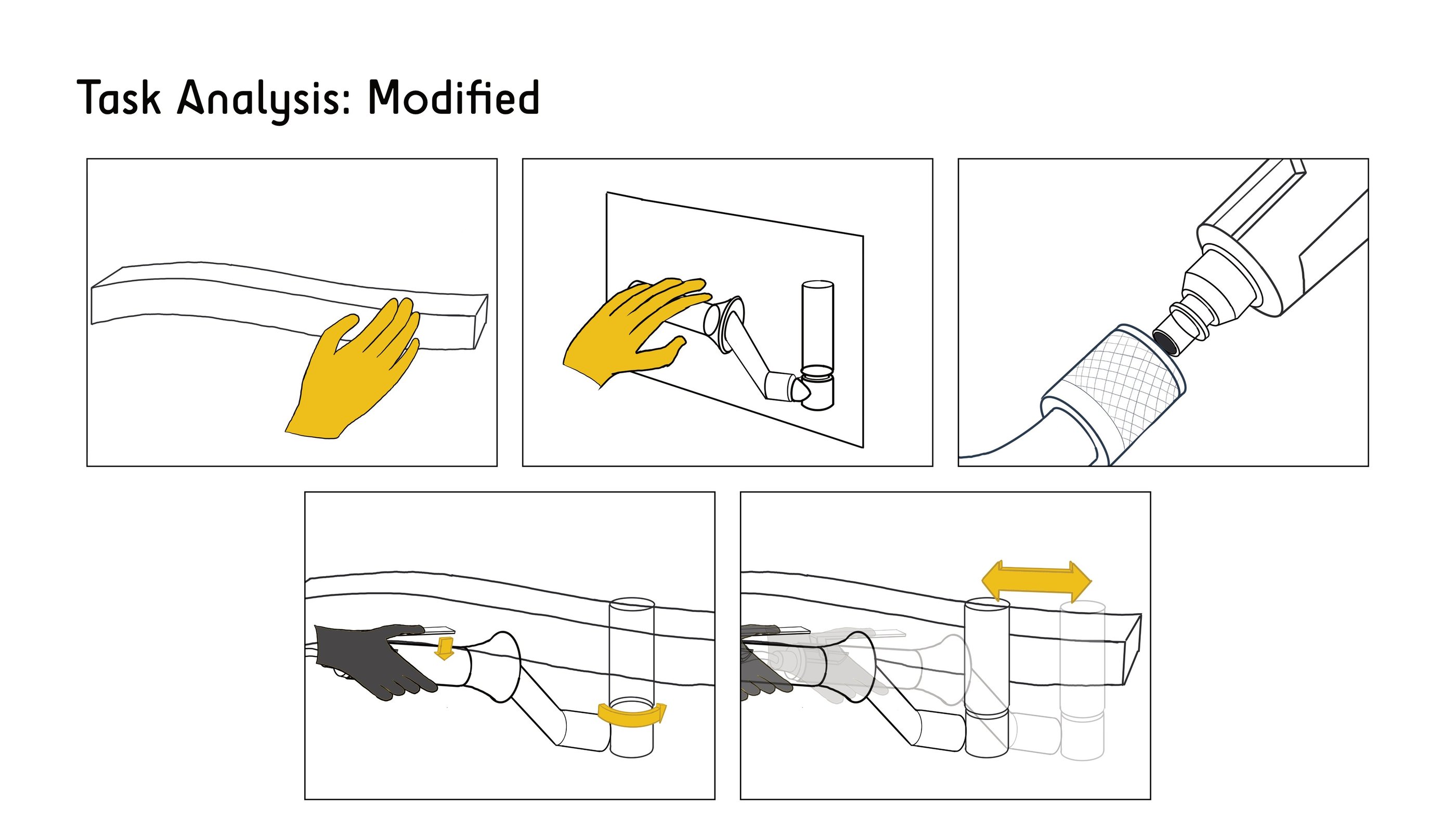 Task Analysis: Modified