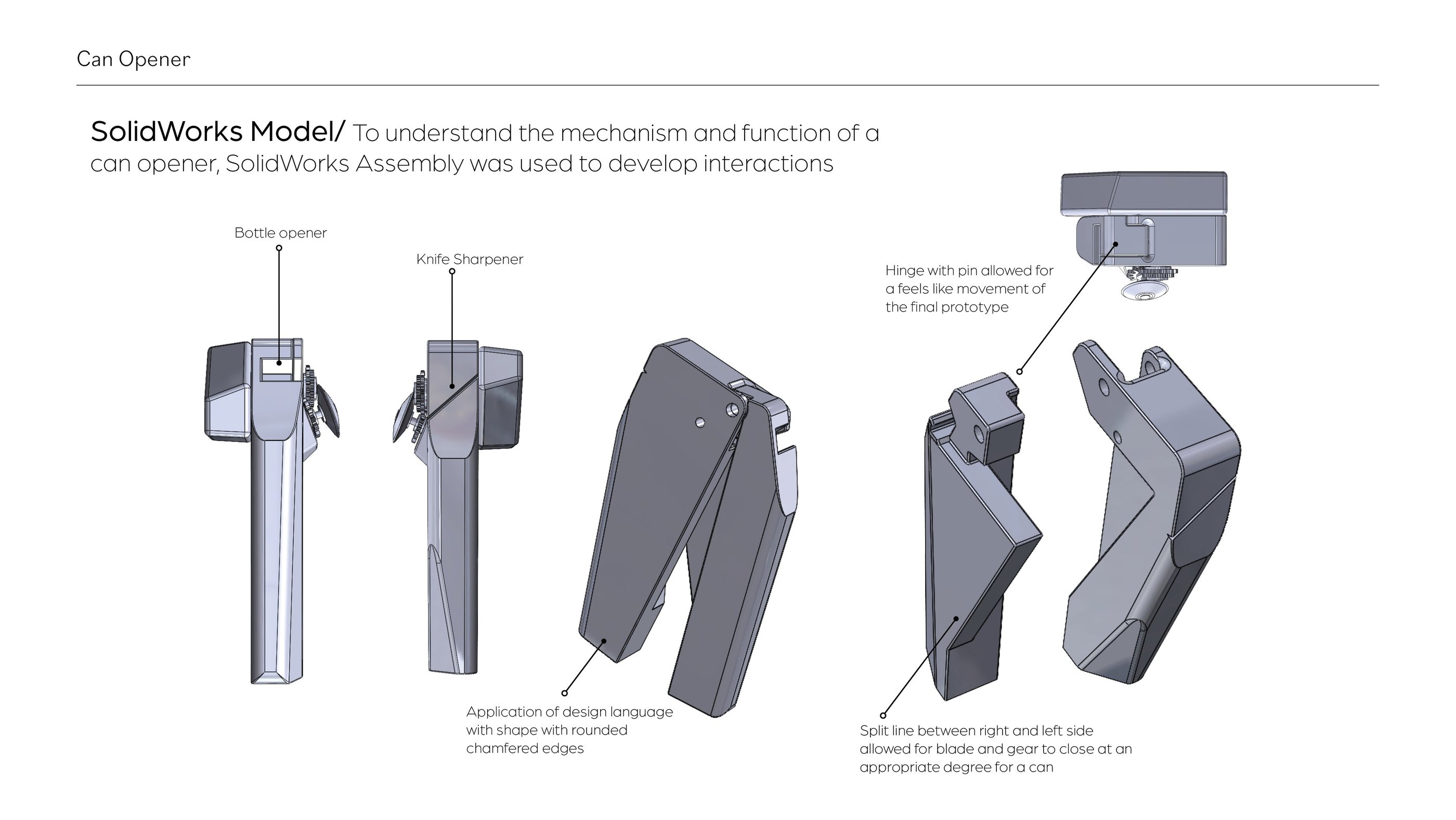 Can Opener

SolidWorks Model/ To understand the mechanism and function of a can opener, SolidWorks Assembly was used to develop interactions

Bottle opener

Knife Sharpener

Hinge with pin allowed for a feels like movement of the final prototype

Application of design language with shape with rounded chamfered edges

Split line between right and left side allowed for blade and gear to close at an appropriate degree for a can