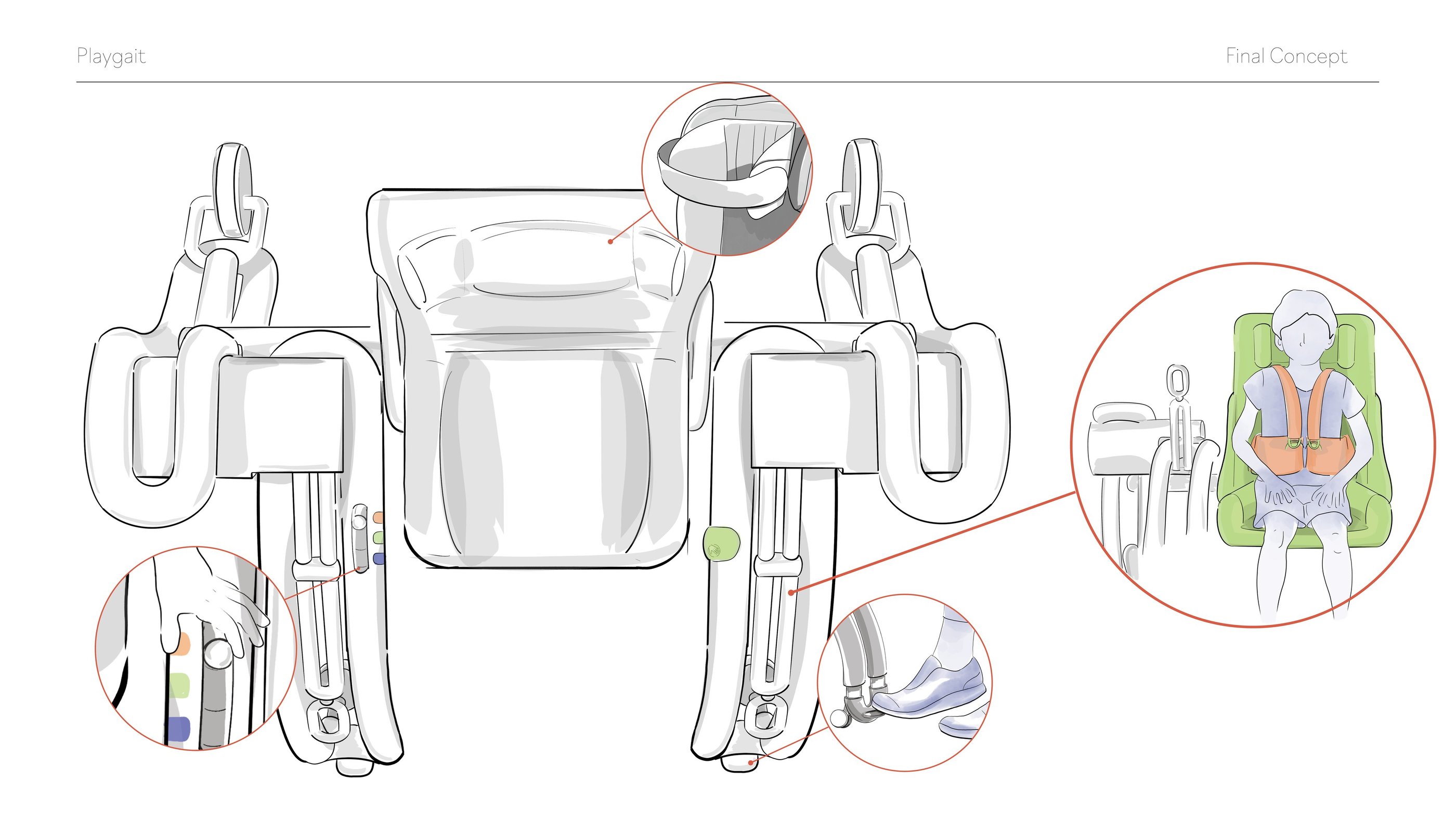 Playgait

Final Concept