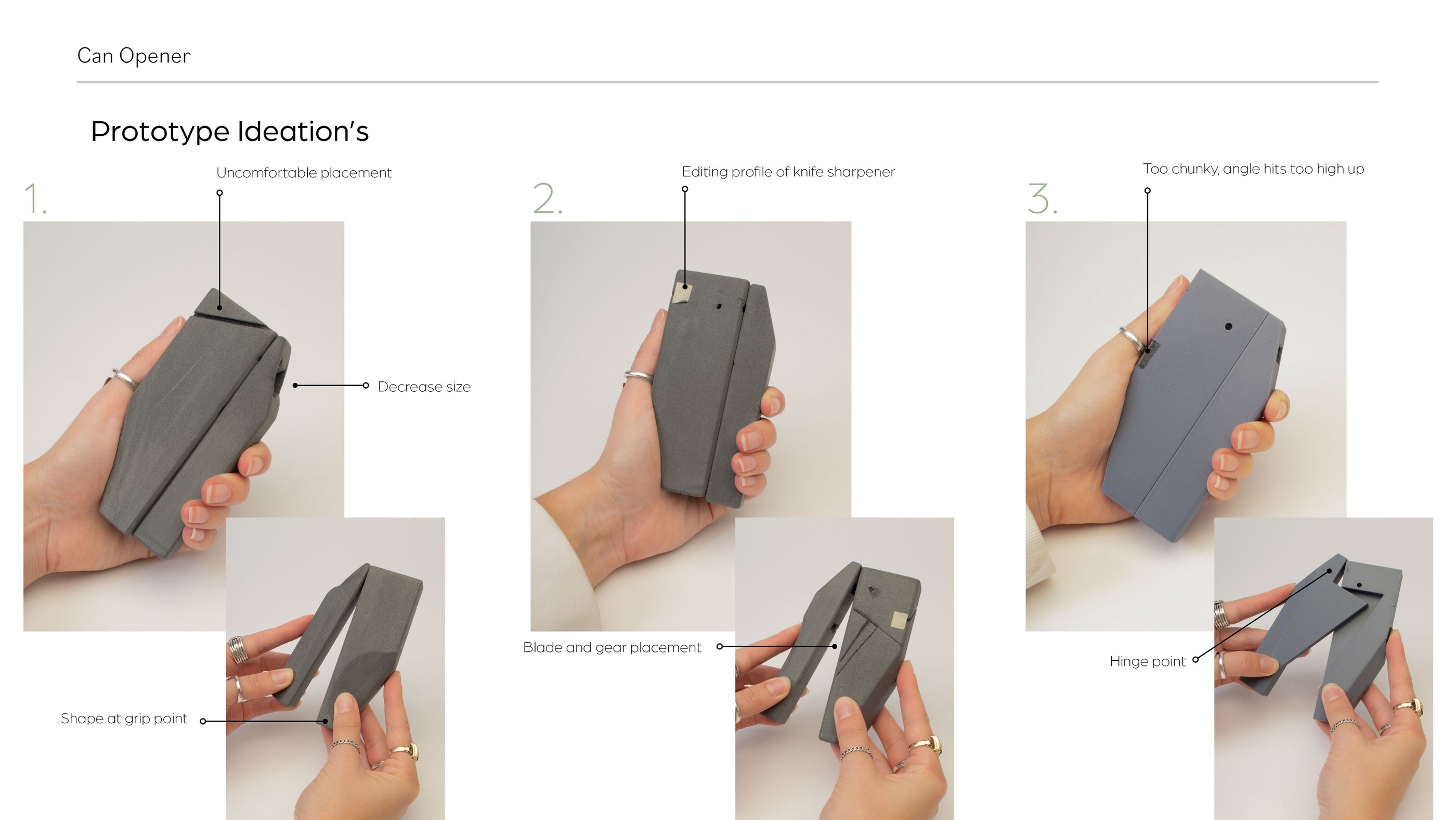 Can Opener

Prototype Ideation's

1.

Uncomfortable placement

Decrease size

Shape at grip point

2.

Editing profile of knife sharpener

Blade and gear placement

3.

Too chunky, angle hits too high up

Hinge point