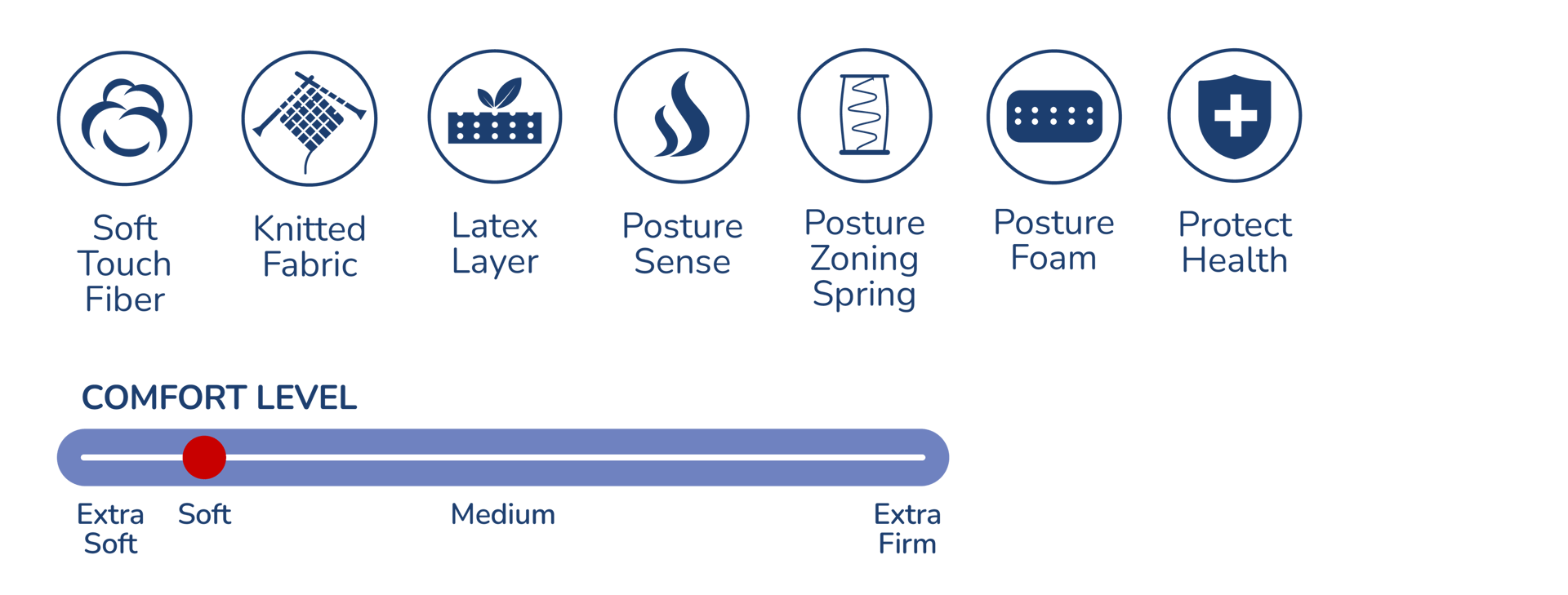 Soft Touch Fiber

Knitted Fabric

Latex Layer

Posture Sense

Posture Zoning Spring

Posture Foam

Protect Health

COMFORT LEVEL

Extra Soft

Soft

Medium

Extra Firm