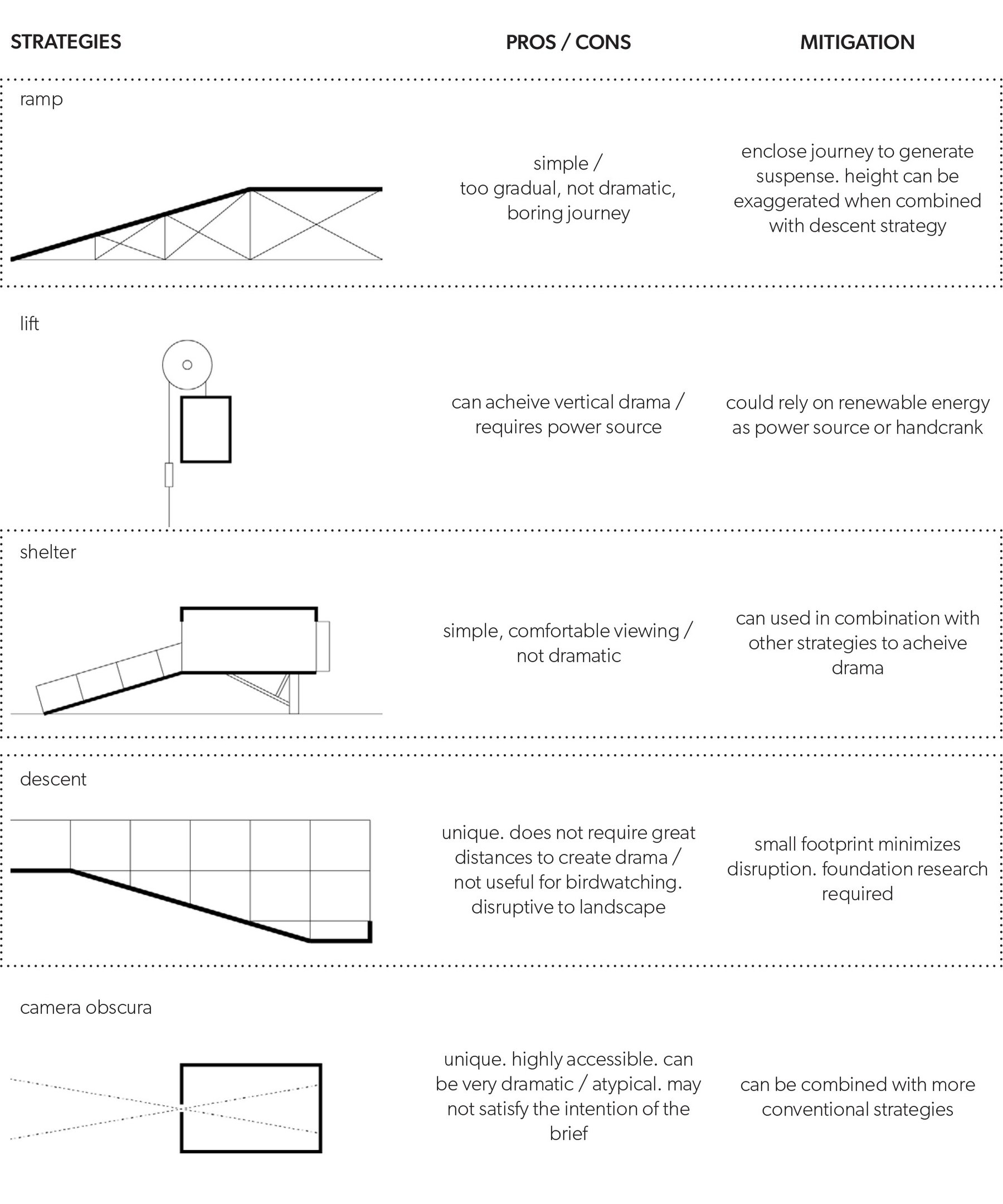 | STRATEGIES | PROS / CONS | MITIGATION |
|---|---|---|
| ramp | simple / too gradual, not dramatic, boring journey | enclose journey to generate suspense. height can be exaggerated when combined with descent strategy |
| lift | can acheive vertical drama / requires power source | could rely on renewable energy as power source or handcrank |
| shelter | simple, comfortable viewing / not dramatic | can used in combination with other strategies to acheive drama |
| descent | unique. does not require great distances to create drama / not useful for birdwatching. disruptive to landscape | small footprint minimizes disruption. foundation research required |
| camera obscura | unique. highly accessible. can be very dramatic / atypical. may not satisfy the intention of the brief | can be combined with more conventional strategies |