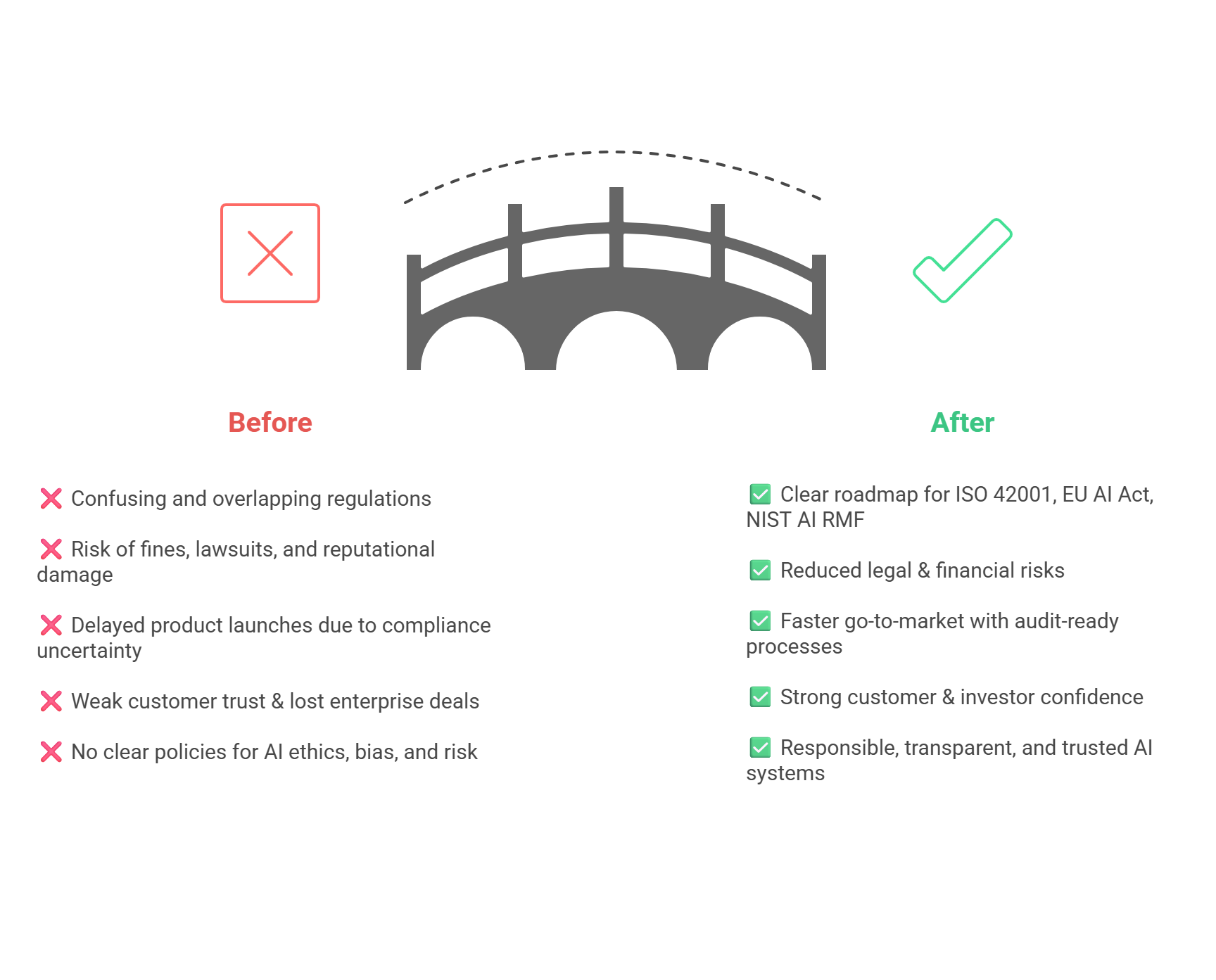 Before

❌ Confusing and overlapping regulations

❌ Risk of fines, lawsuits, and reputational damage

❌ Delayed product launches due to compliance uncertainty

❌ Weak customer trust & lost enterprise deals

❌ No clear policies for AI ethics, bias, and risk

After

✅ Clear roadmap for ISO 42001, EU AI Act, NIST AI RMF

✅ Reduced legal & financial risks

✅ Faster go-to-market with audit-ready processes

✅ Strong customer & investor confidence

✅ Responsible, transparent, and trusted AI systems