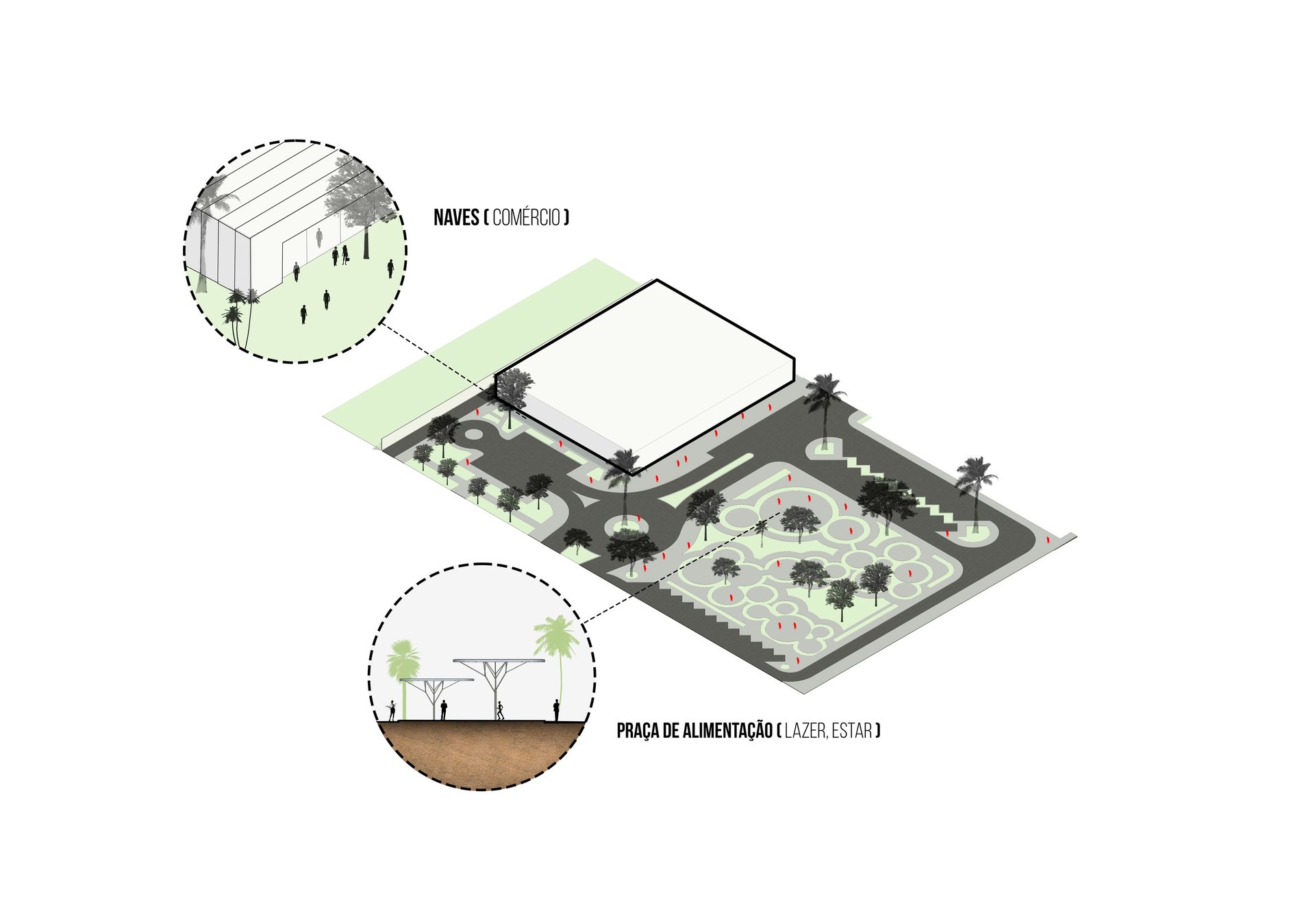 NAVES ( COMÉRCIO )

PRAÇA DE ALIMENTAÇÃO ( LAZER, ESTAR )