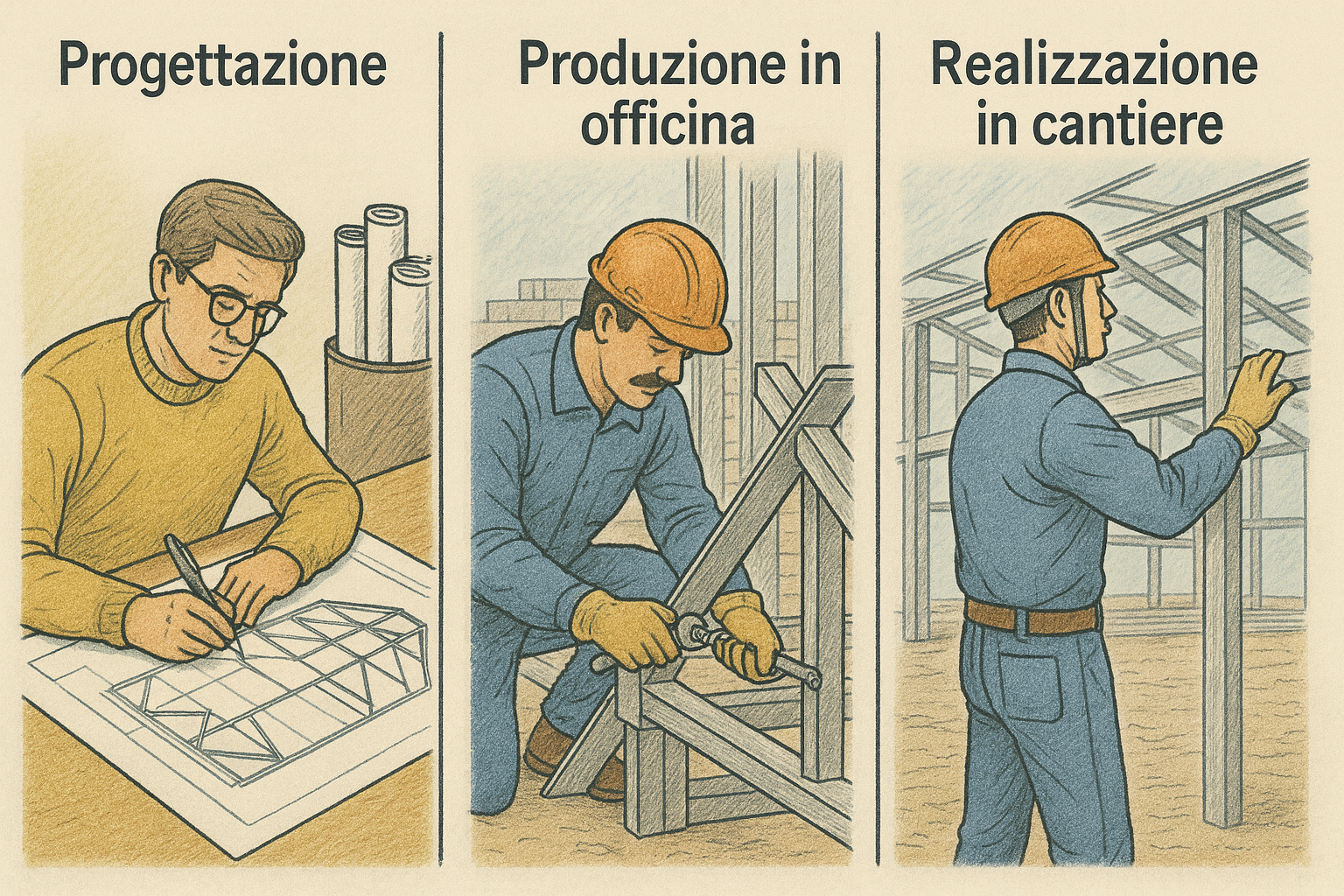 Progettazione

Produzione in officina

Realizzazione in cantiere