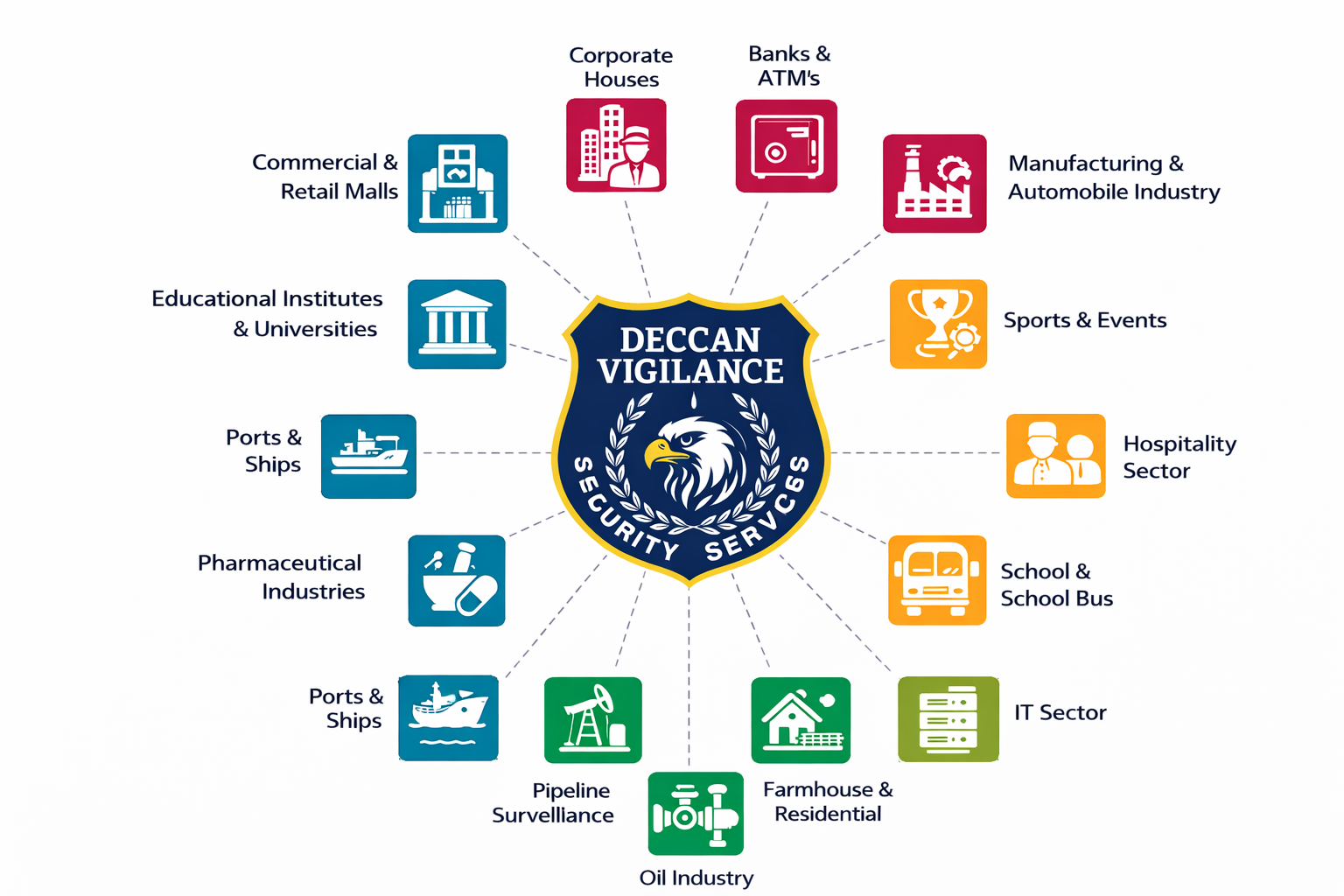 Corporate Houses

Banks & ATM's

Commercial & Retail Malls

Manufacturing & Automobile Industry

Educational Institutes & Universities

DECCAN VIGILANCE

SECURITY SERVCES

Sports & Events

Ports & Ships

Hospitality Sector

Pharmaceutical Industries

School & School Bus

Ports & Ships

IT Sector

Pipeline Survelliance

Farmhouse & Residential

Oil Industry