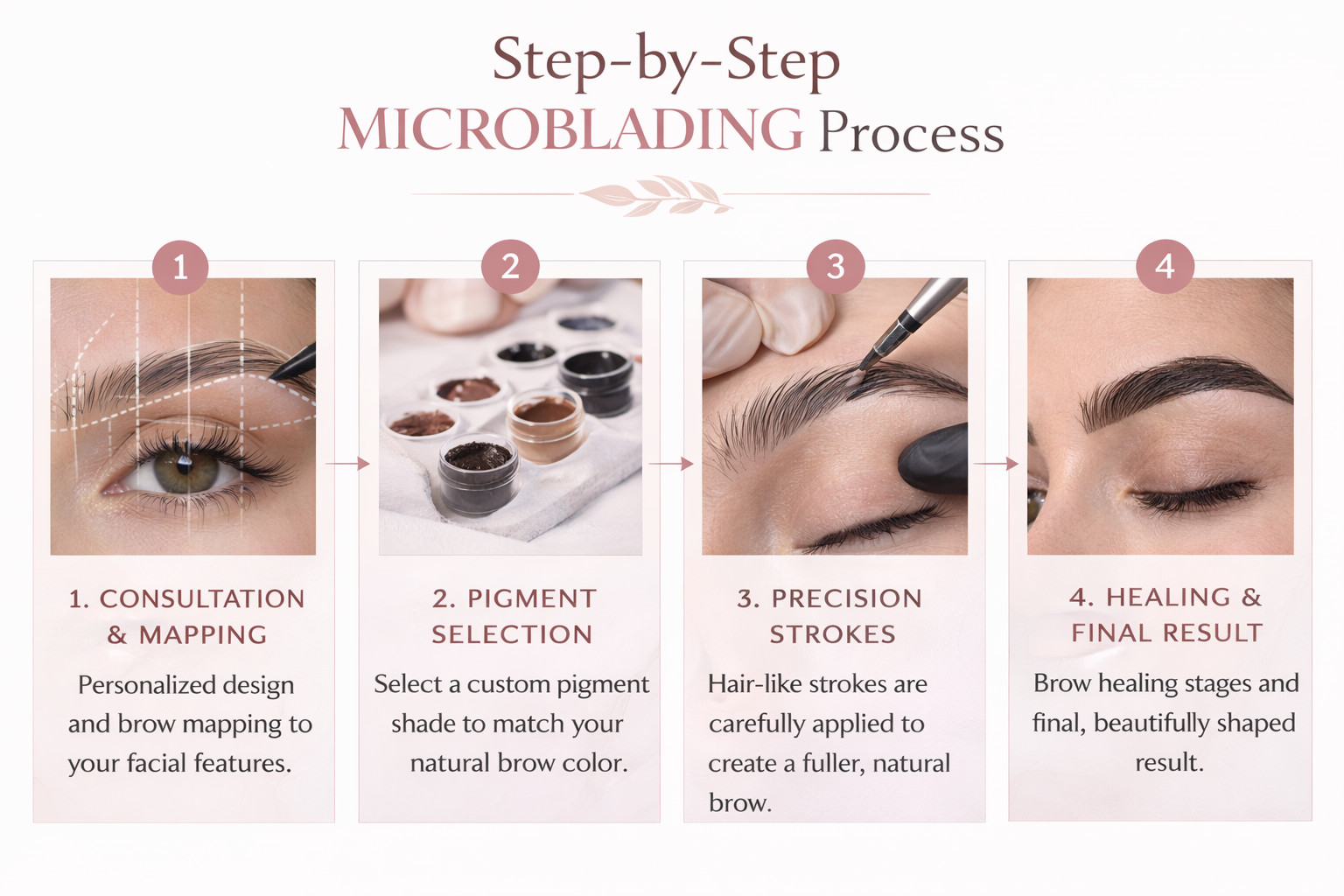 Step-by-Step
MICROBLADING Process

1

1. CONSULTATION & MAPPING

Personalized design and brow mapping to your facial features.

2

2. PIGMENT SELECTION

Select a custom pigment shade to match your natural brow color.

3

3. PRECISION STROKES

Hair-like strokes are carefully applied to create a fuller, natural brow.

4

4. HEALING & FINAL RESULT

Brow healing stages and final, beautifully shaped result.