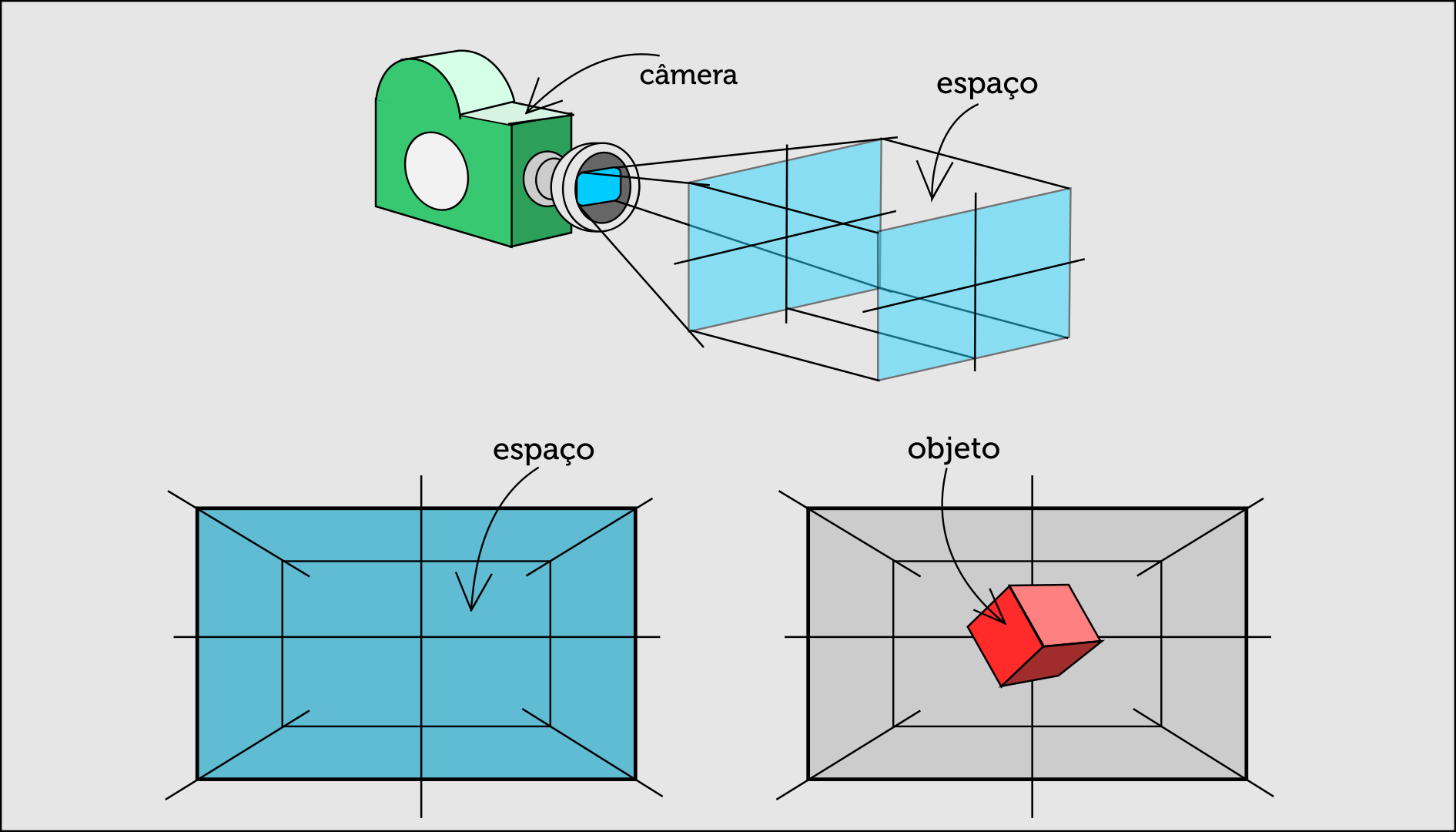 câmera

espaço

espaço

objeto