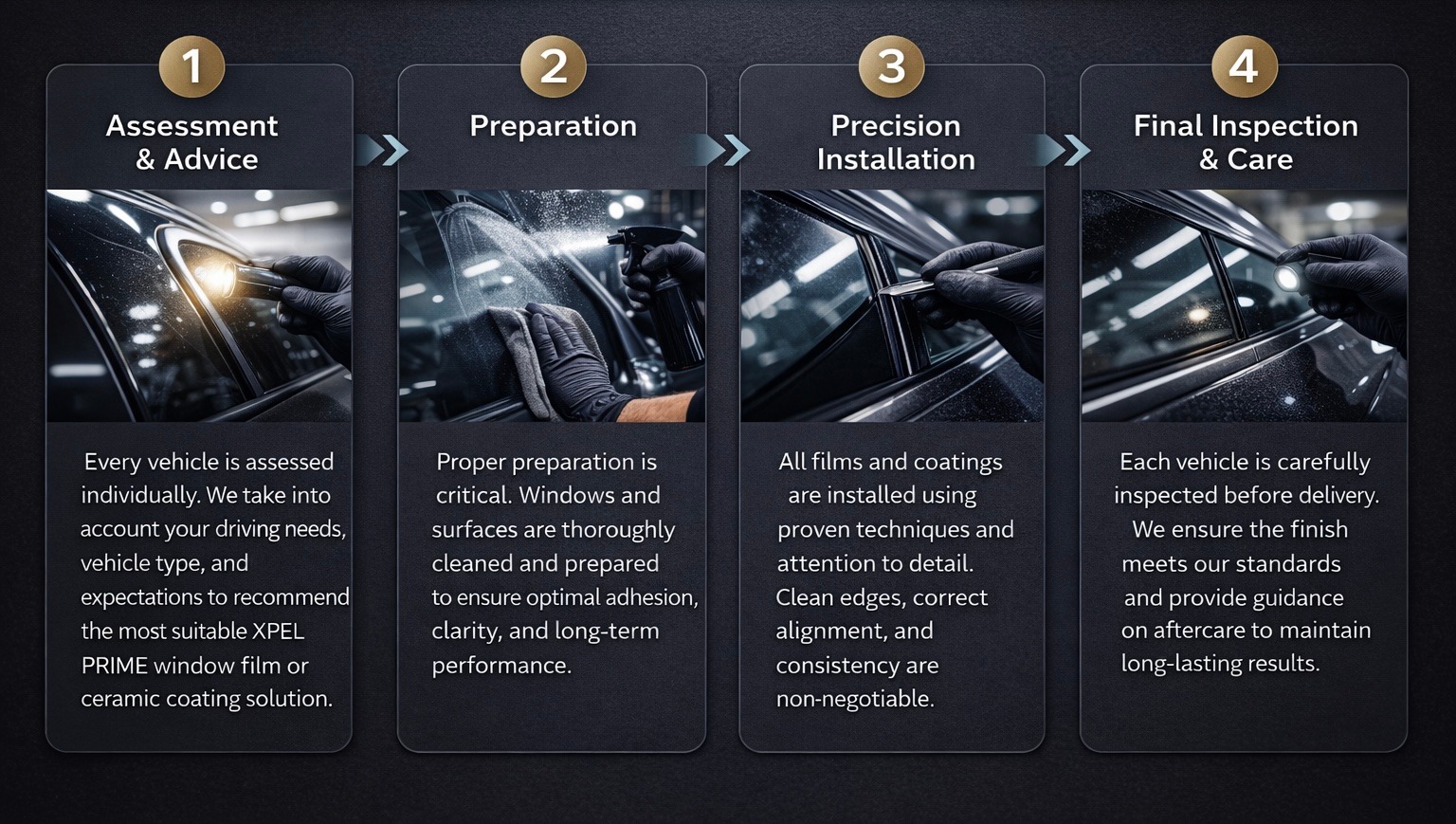 1
Assessment & Advice

Every vehicle is assessed individually. We take into account your driving needs, vehicle type, and expectations to recommend the most suitable XPEL PRIME window film or ceramic coating solution.

2
Preparation

Proper preparation is critical. Windows and surfaces are thoroughly cleaned and prepared to ensure optimal adhesion, clarity, and long-term performance.

3
Precision Installation

All films and coatings are installed using proven techniques and attention to detail. Clean edges, correct alignment, and consistency are non-negotiable.

4
Final Inspection & Care

Each vehicle is carefully inspected before delivery. We ensure the finish meets our standards and provide guidance on aftercare to maintain long-lasting results.