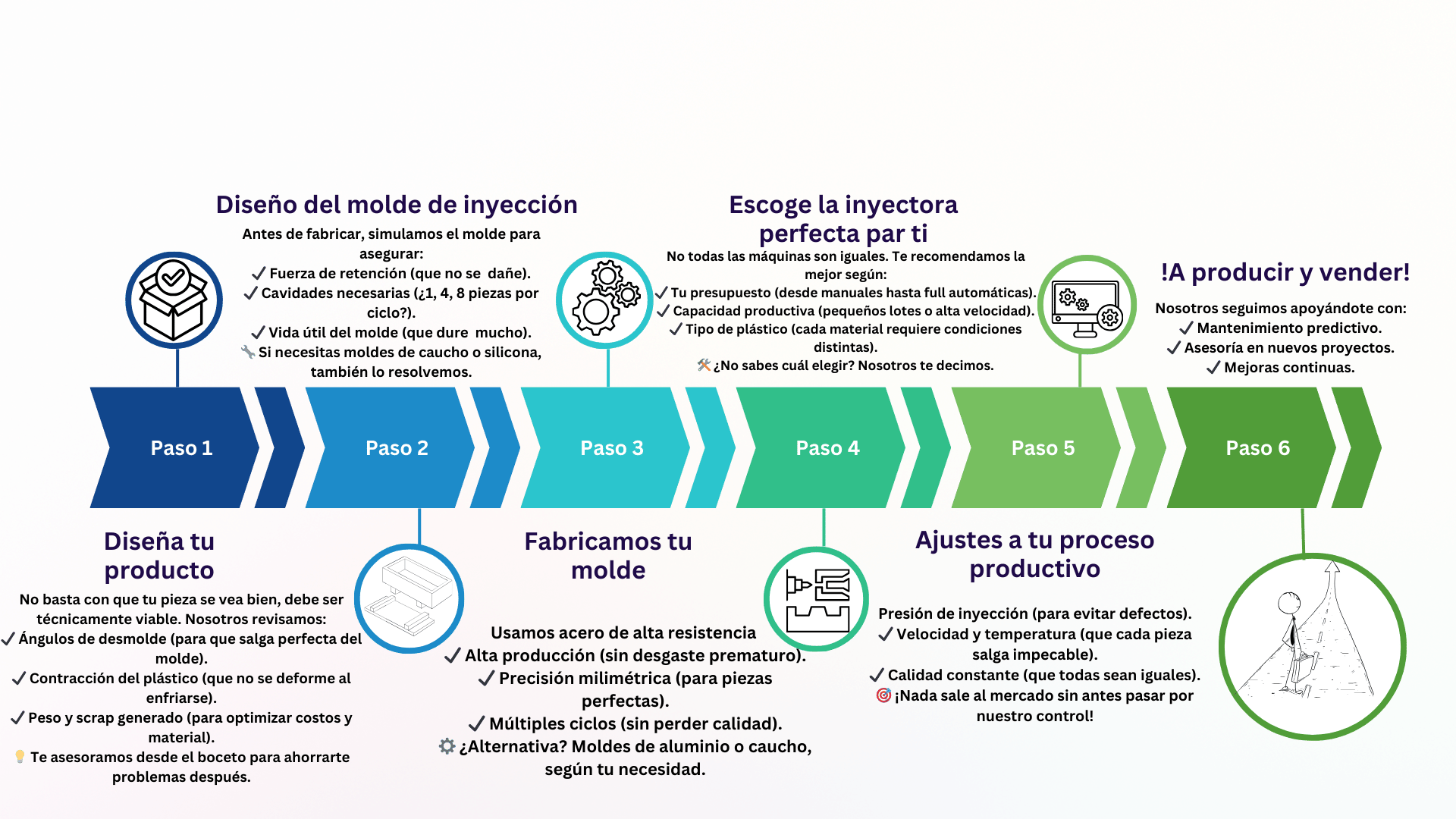 Diseño del molde de inyección

Antes de fabricar, simulamos el molde para asegurar:
✓ Fuerza de retención (que no se dañe).
✓ Cavidades necesarias (¿1, 4, 8 piezas por ciclo?).
✓ Vida útil del molde (que dure mucho).
🔧 Si necesitas moldes de caucho o silicona, también lo resolvemos.

Escoge la inyectora perfecta par ti

No todas las máquinas son iguales. Te recomendamos la mejor según:
✓ Tu presupuesto (desde manuales hasta full automáticas).
✓ Capacidad productiva (pequeños lotes o alta velocidad).
✓ Tipo de plástico (cada material requiere condiciones distintas).
🛠 ¿No sabes cuál elegir? Nosotros te decimos.

!A producir y vender!

Nosotros seguimos apoyándote con:
✓ Mantenimiento predictivo.
✓ Asesoría en nuevos proyectos.
✓ Mejoras continuas.

Paso 1

Paso 2

Paso 3

Paso 4

Paso 5

Paso 6

Diseña tu producto

No basta con que tu pieza se vea bien, debe ser técnicamente viable. Nosotros revisamos:
✓ Ángulos de desmolde (para que salga perfecta del molde).
✓ Contracción del plástico (que no se deforme al enfriarse).
✓ Peso y scrap generado (para optimizar costos y material).
💡 Te asesoramos desde el boceto para ahorrarte problemas después.

Fabricamos tu molde

Usamos acero de alta resistencia
✓ Alta producción (sin desgaste prematuro).
✓ Precisión milimétrica (para piezas perfectas).
✓ Múltiples ciclos (sin perder calidad).
⚙ ¿Alternativa? Moldes de aluminio o caucho, según tu necesidad.

Ajustes a tu proceso productivo

Presión de inyección (para evitar defectos).
✓ Velocidad y temperatura (que cada pieza salga impecable).
✓ Calidad constante (que todas sean iguales).
🎯 ¡Nada sale al mercado sin antes pasar por nuestro control!