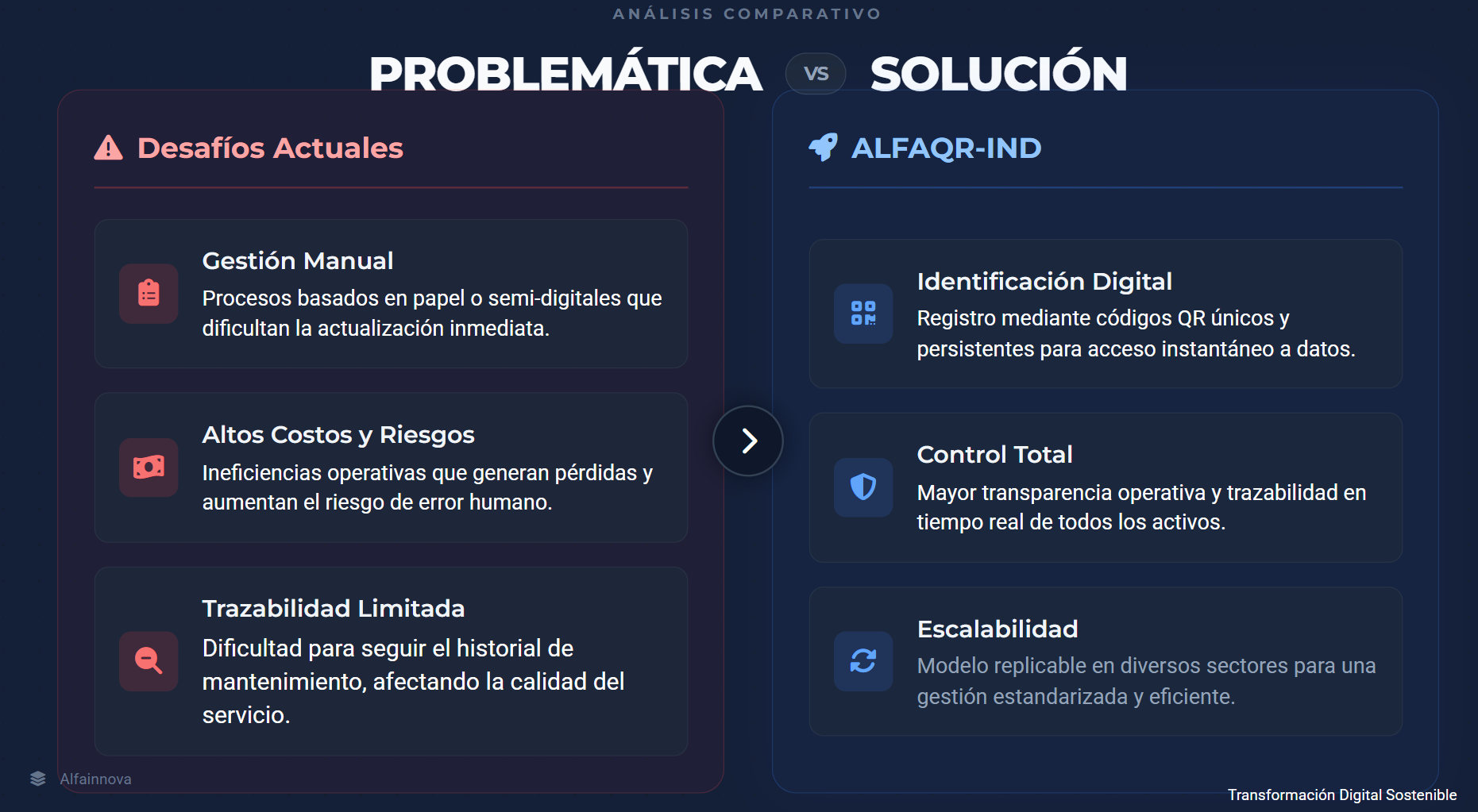 ANÁLISIS COMPARATIVO

PROBLEMÁTICA VS SOLUCIÓN

Desafíos Actuales

Gestión Manual
Procesos basados en papel o semi-digitales que dificultan la actualización inmediata.

Altos Costos y Riesgos
Ineficiencias operativas que generan pérdidas y aumentan el riesgo de error humano.

Trazabilidad Limitada
Dificultad para seguir el historial de mantenimiento, afectando la calidad del servicio.

ALFAQR-IND

Identificación Digital
Registro mediante códigos QR únicos y persistentes para acceso instantáneo a datos.

Control Total
Mayor transparencia operativa y trazabilidad en tiempo real de todos los activos.

Escalabilidad
Modelo replicable en diversos sectores para una gestión estandarizada y eficiente.

Alfainnova

Transformación Digital Sostenible