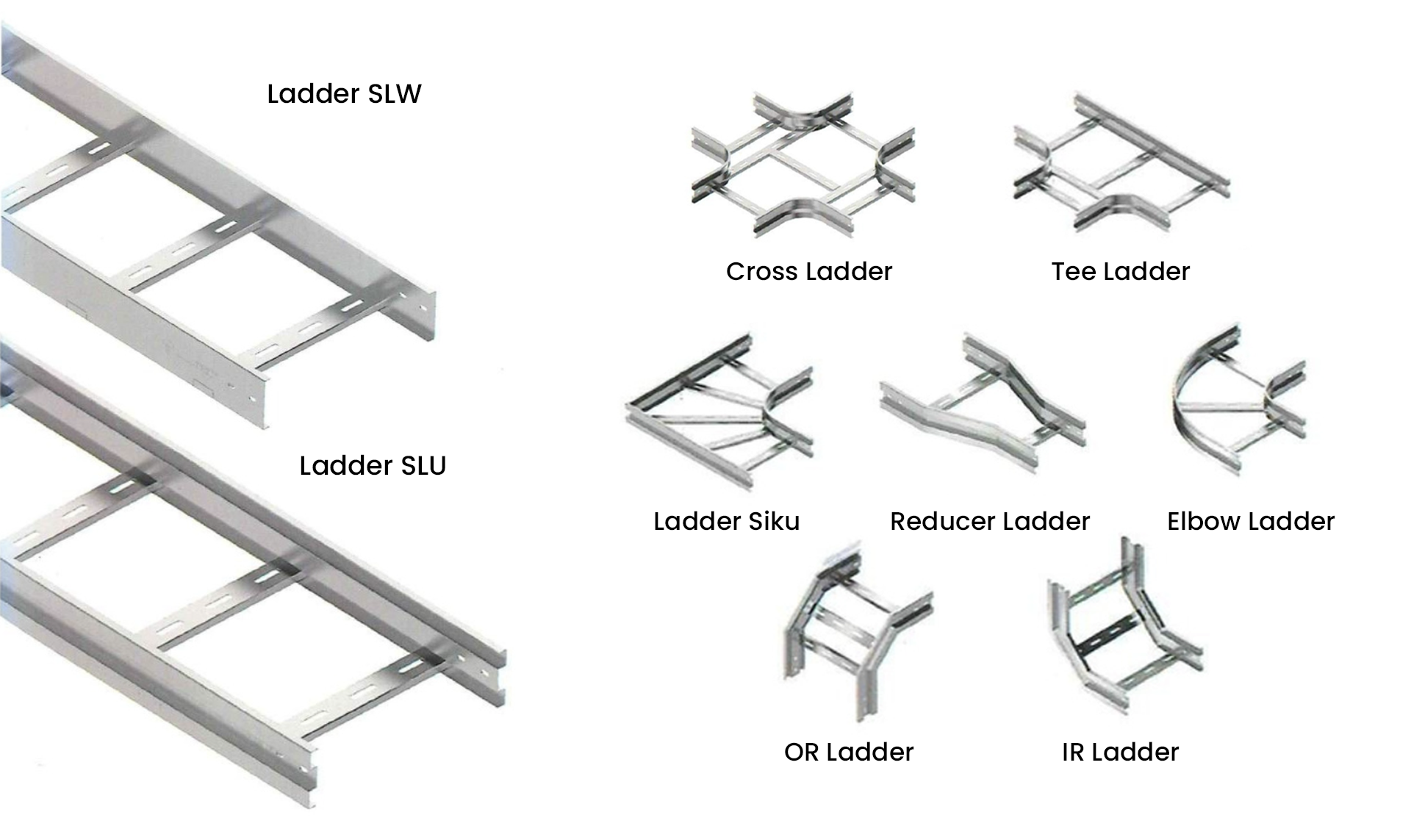 Ladder SLW

Ladder SLU

Cross Ladder

Tee Ladder

Ladder Siku

Reducer Ladder

Elbow Ladder

OR Ladder

IR Ladder