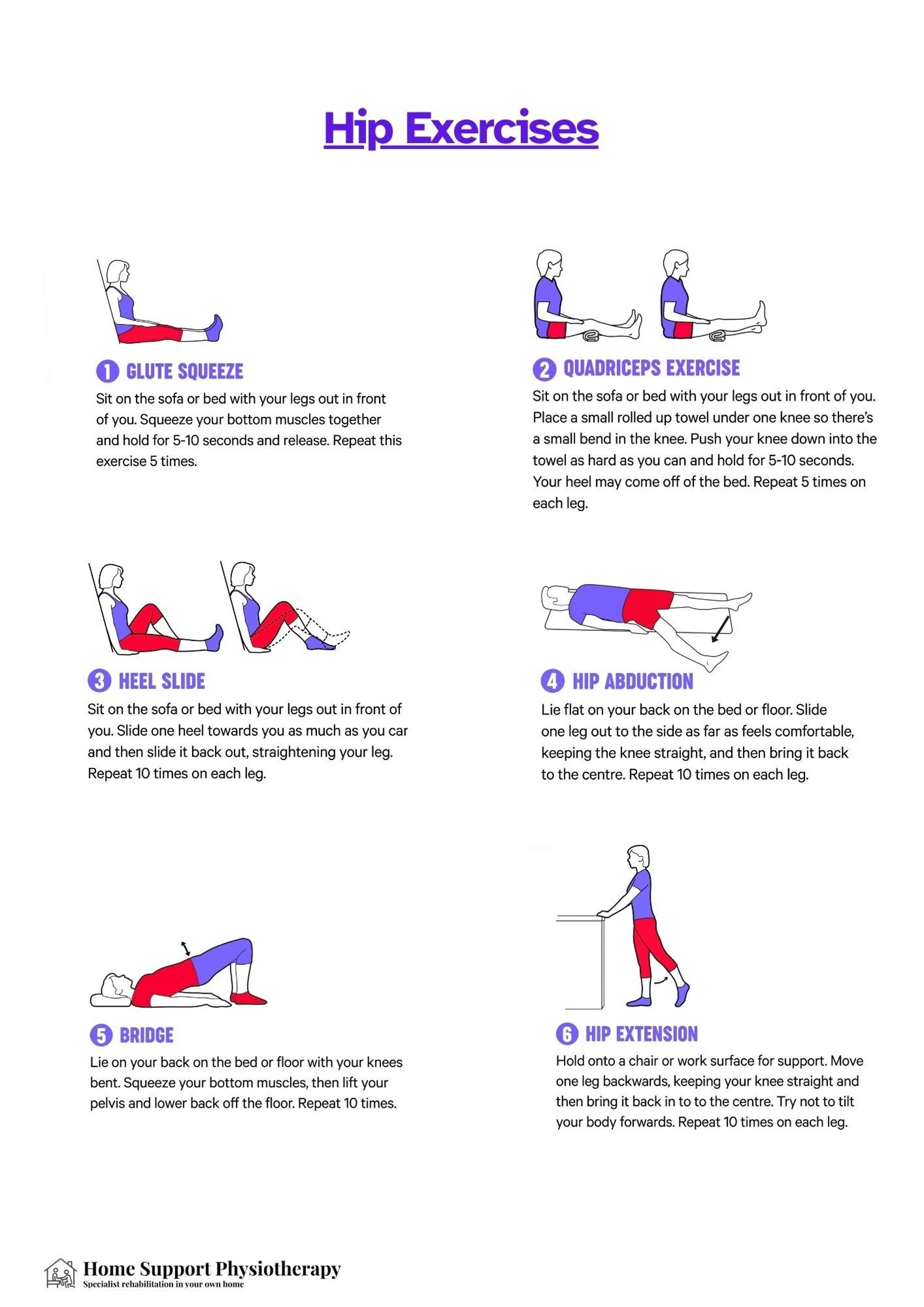 Hip Exercises

1 GLUTE SQUEEZE
Sit on the sofa or bed with your legs out in front of you. Squeeze your bottom muscles together and hold for 5-10 seconds and release. Repeat this exercise 5 times.

2 QUADRICEPS EXERCISE
Sit on the sofa or bed with your legs out in front of you. Place a small rolled up towel under one knee so there's a small bend in the knee. Push your knee down into the towel as hard as you can and hold for 5-10 seconds. Your heel may come off of the bed. Repeat 5 times on each leg.

3 HEEL SLIDE
Sit on the sofa or bed with your legs out in front of you. Slide one heel towards you as much as you car and then slide it back out, straightening your leg. Repeat 10 times on each leg.

4 HIP ABDUCTION
Lie flat on your back on the bed or floor. Slide one leg out to the side as far as feels comfortable, keeping the knee straight, and then bring it back to the centre. Repeat 10 times on each leg.

5 BRIDGE
Lie on your back on the bed or floor with your knees bent. Squeeze your bottom muscles, then lift your pelvis and lower back off the floor. Repeat 10 times.

6 HIP EXTENSION
Hold onto a chair or work surface for support. Move one leg backwards, keeping your knee straight and then bring it back in to to the centre. Try not to tilt your body forwards. Repeat 10 times on each leg.

Home Support Physiotherapy
Specialist rehabilitation in your own home