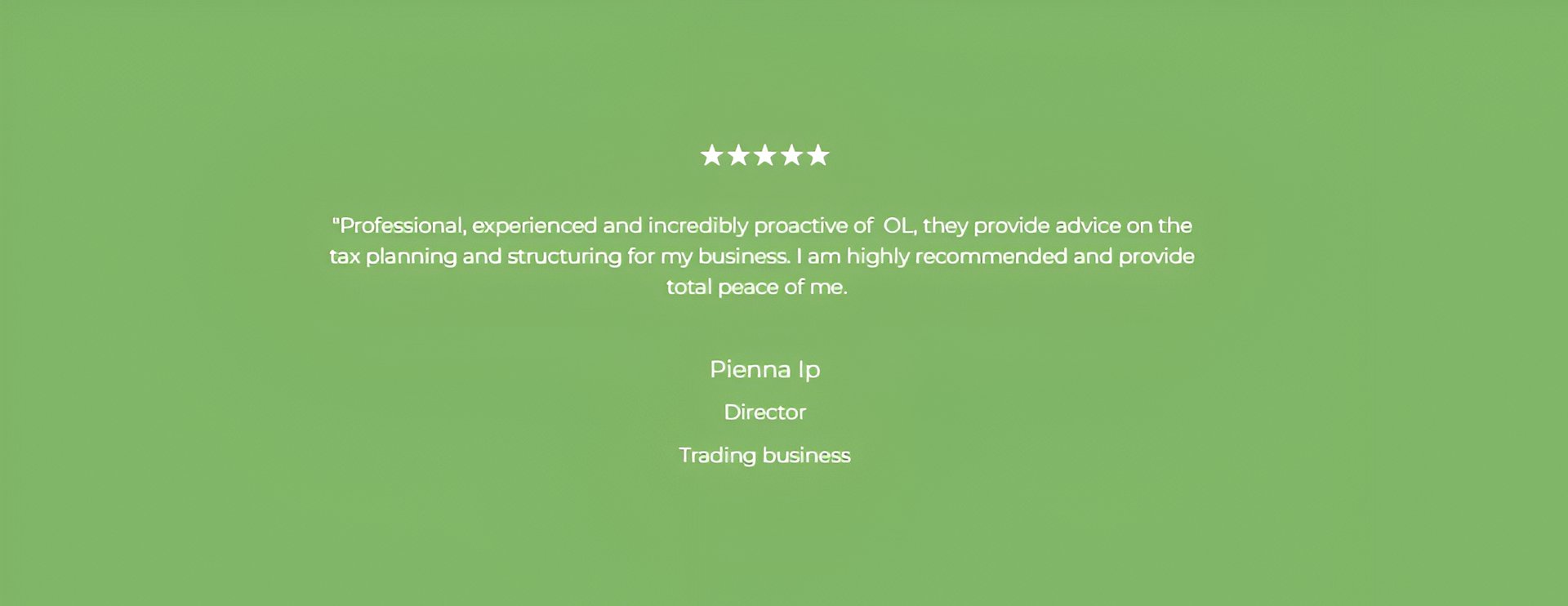 ★★★★★

"Professional, experienced and incredibly proactive of OL, they provide advice on the tax planning and structuring for my business. I am highly recommended and provide total peace of me.

Pienna Ip

Director

Trading business