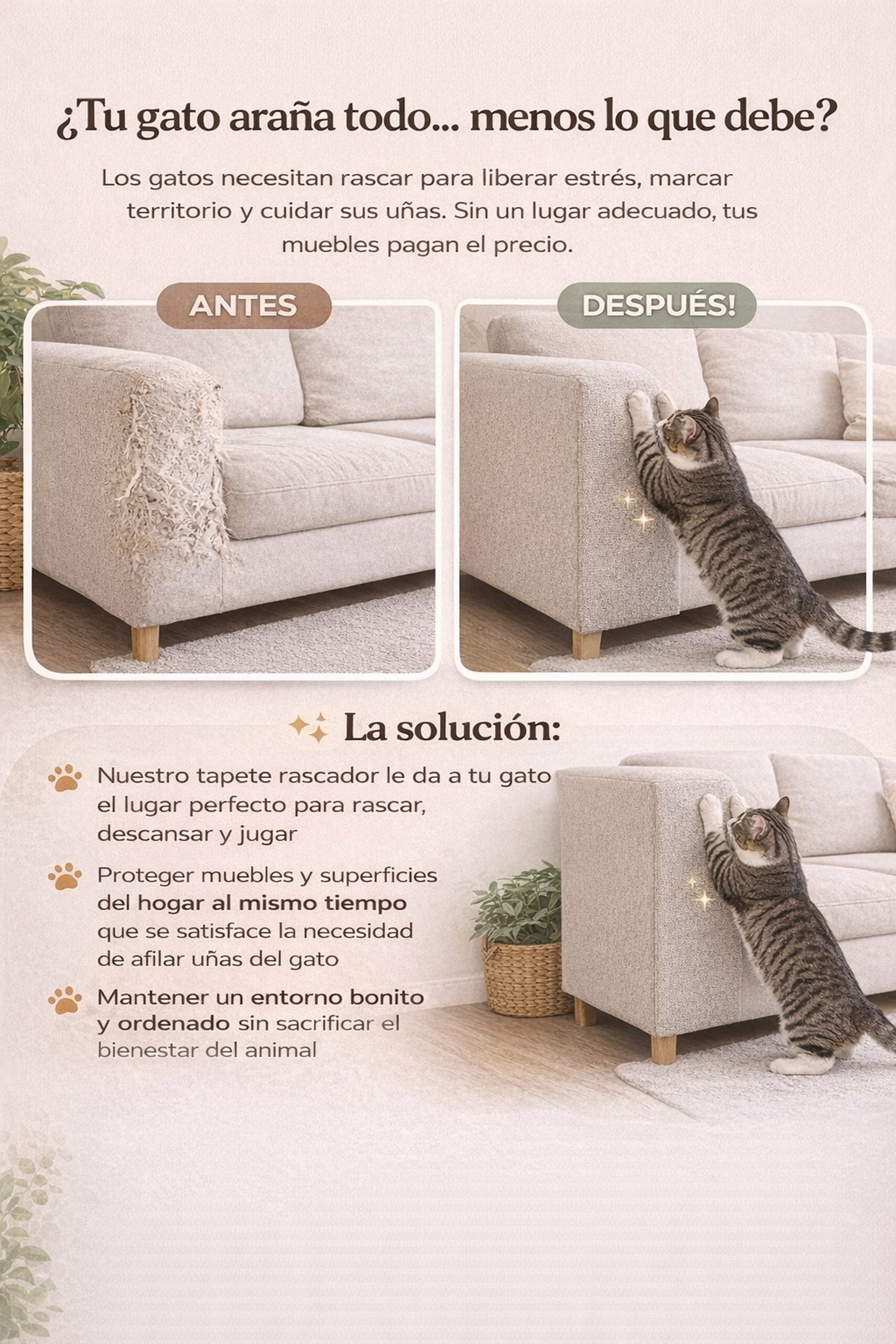 ¿Tu gato araña todo... menos lo que debe?

Los gatos necesitan rascar para liberar estrés, marcar territorio y cuidar sus uñas. Sin un lugar adecuado, tus muebles pagan el precio.

ANTES

DESPUÉS!

La solución:

Nuestro tapete rascador le da a tu gato el lugar perfecto para rascar, descansar y jugar

Proteger muebles y superficies del hogar al mismo tiempo que se satisface la necesidad de afilar uñas del gato

Mantener un entorno bonito y ordenado sin sacrificar el bienestar del animal