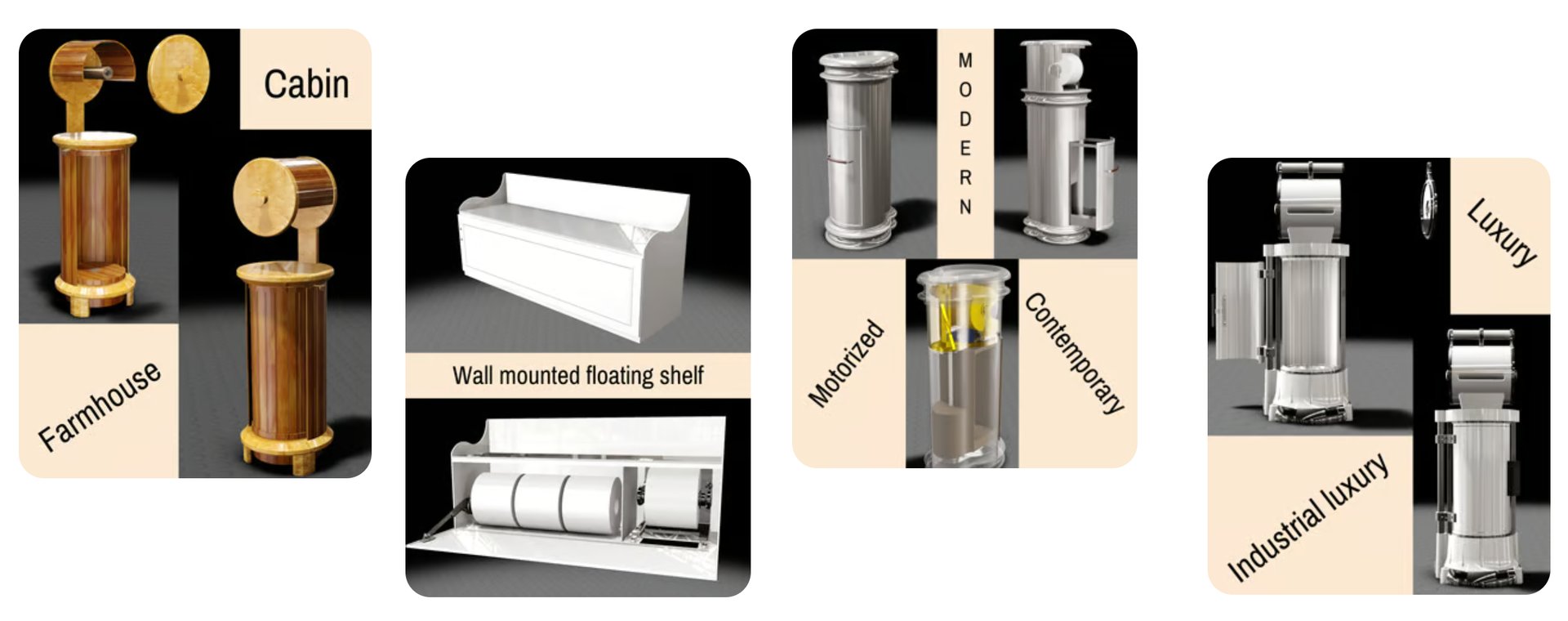 Cabin

Farmhouse

Wall mounted floating shelf

MODERN

Motorized

Contemporary

Luxury

Industrial luxury