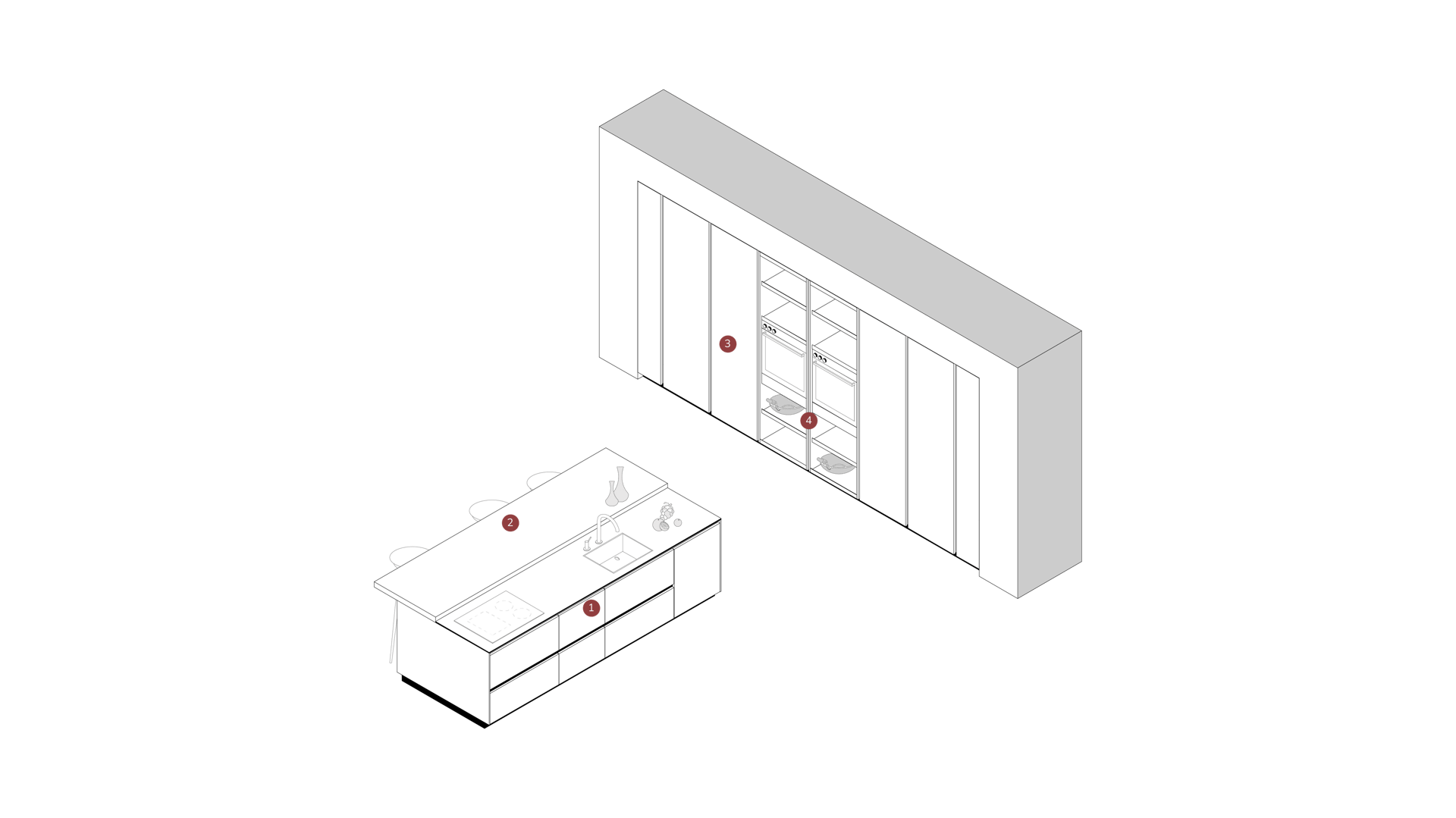 3
4
2
1