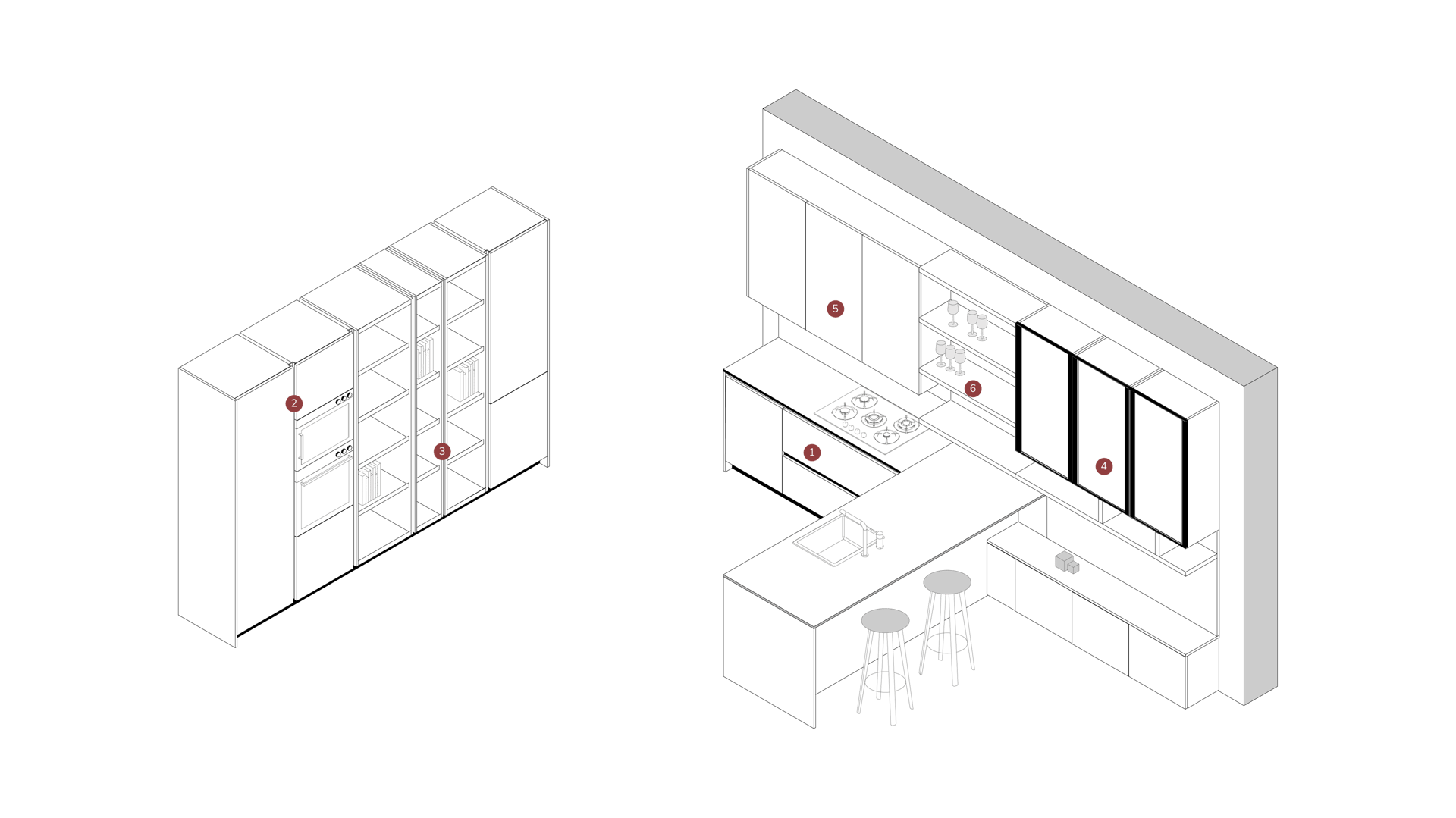 2
3
5
6
1
4