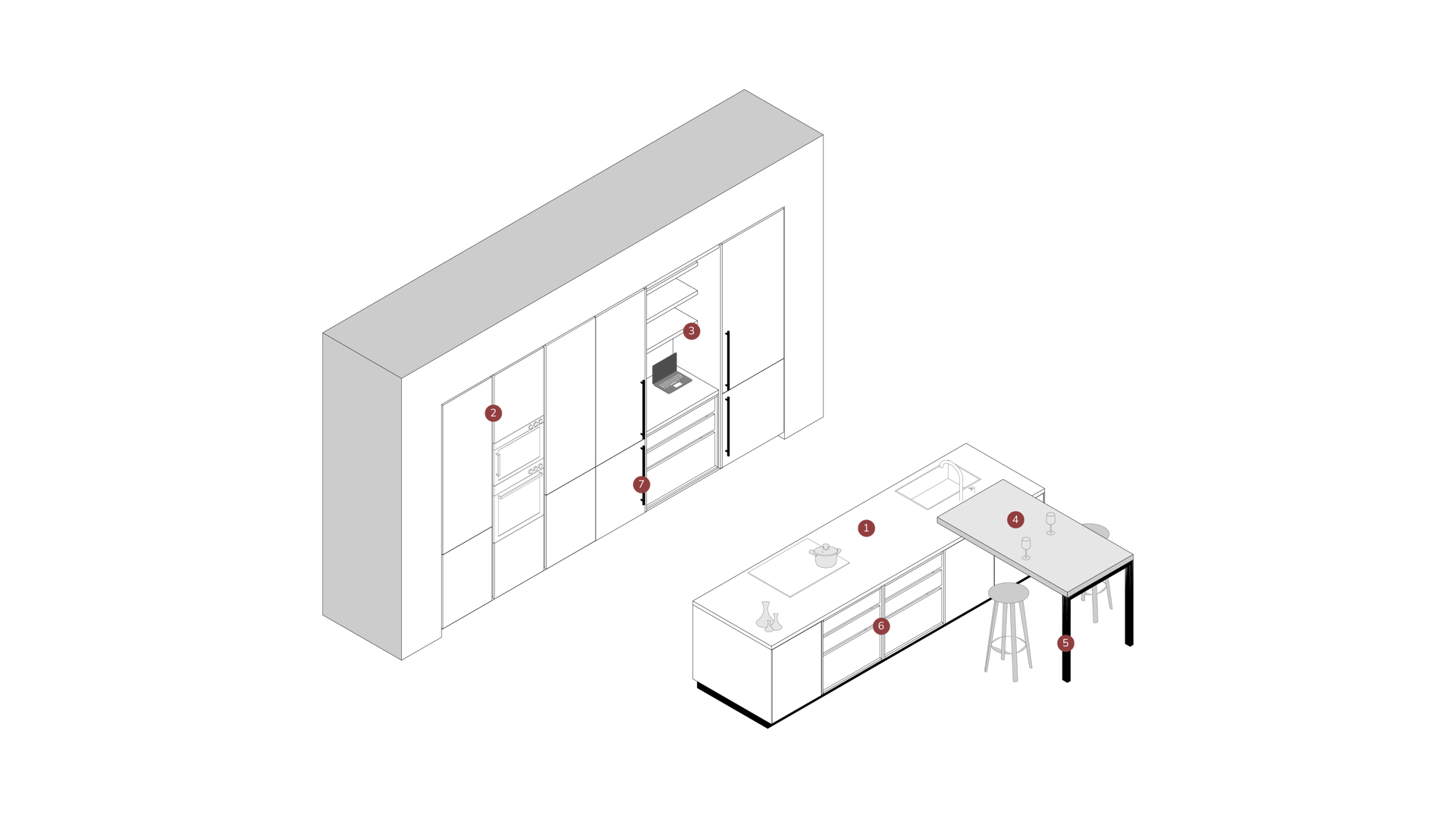 3
2
7
1
4
6
5