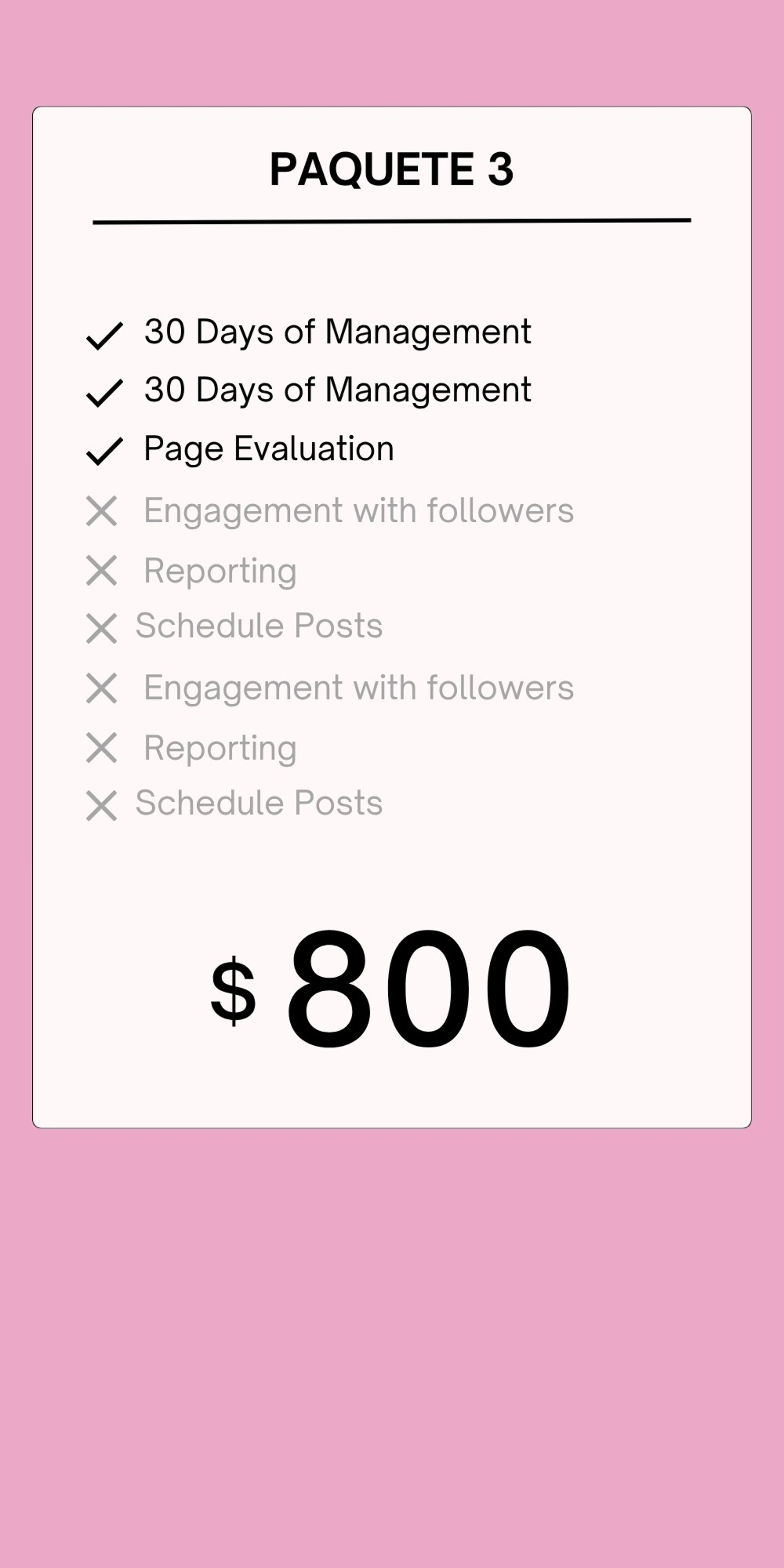 PAQUETE 3

30 Days of Management
30 Days of Management
Page Evaluation
Engagement with followers
Reporting
Schedule Posts
Engagement with followers
Reporting
Schedule Posts

$ 800