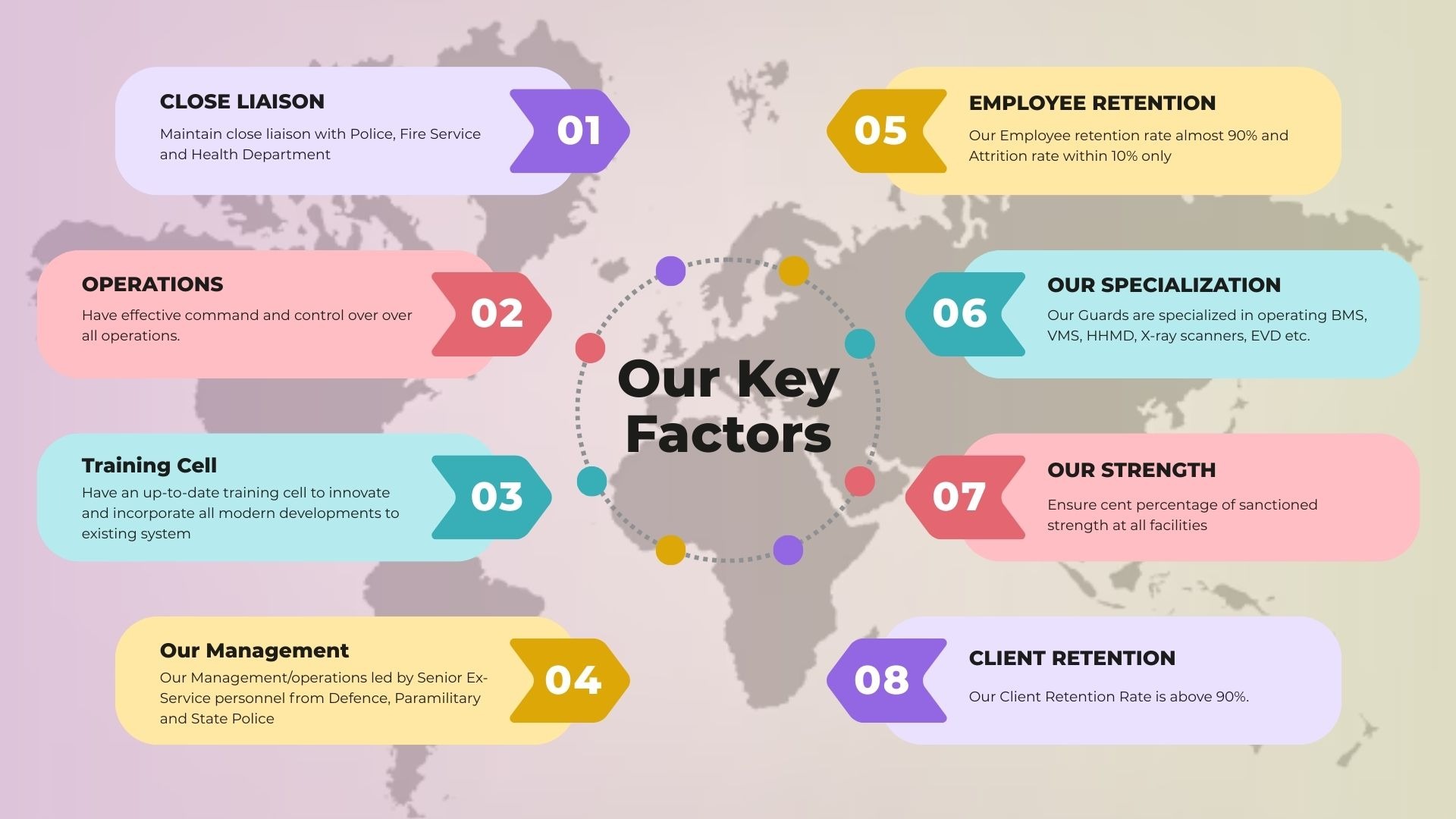 Our Key Factors

CLOSE LIAISON
Maintain close liaison with Police, Fire Service and Health Department
01

OPERATIONS
Have effective command and control over over all operations.
02

Training Cell
Have an up-to-date training cell to innovate and incorporate all modern developments to existing system
03

Our Management
Our Management/operations led by Senior Ex-Service personnel from Defence, Paramilitary and State Police
04

05
EMPLOYEE RETENTION
Our Employee retention rate almost 90% and Attrition rate within 10% only

06
OUR SPECIALIZATION
Our Guards are specialized in operating BMS, VMS, HHMD, X-ray scanners, EVD etc.

07
OUR STRENGTH
Ensure cent percentage of sanctioned strength at all facilities

08
CLIENT RETENTION
Our Client Retention Rate is above 90%.